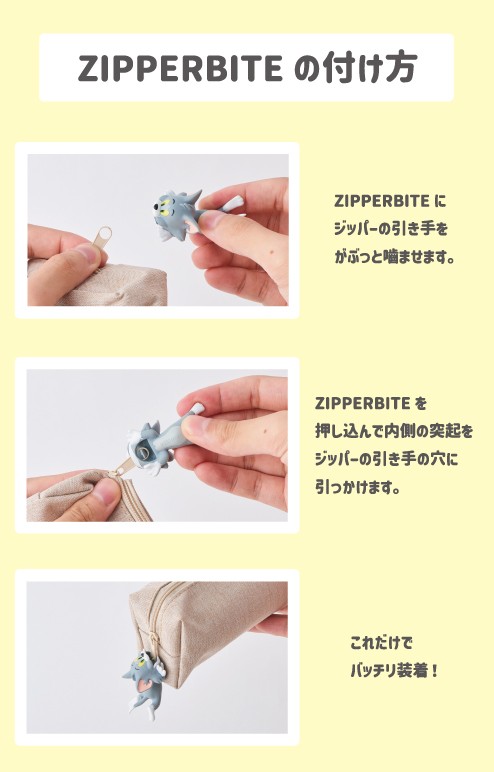 ZIPPERBITE の付け方

ZIPPERBITE に
ジッパーの引き手を
がぶっと噛ませます。

ZIPPERBITE を
押し込んで内側の突起を
ジッパーの引き手の穴に
引っかけます。

これだけで
バッチリ装着！