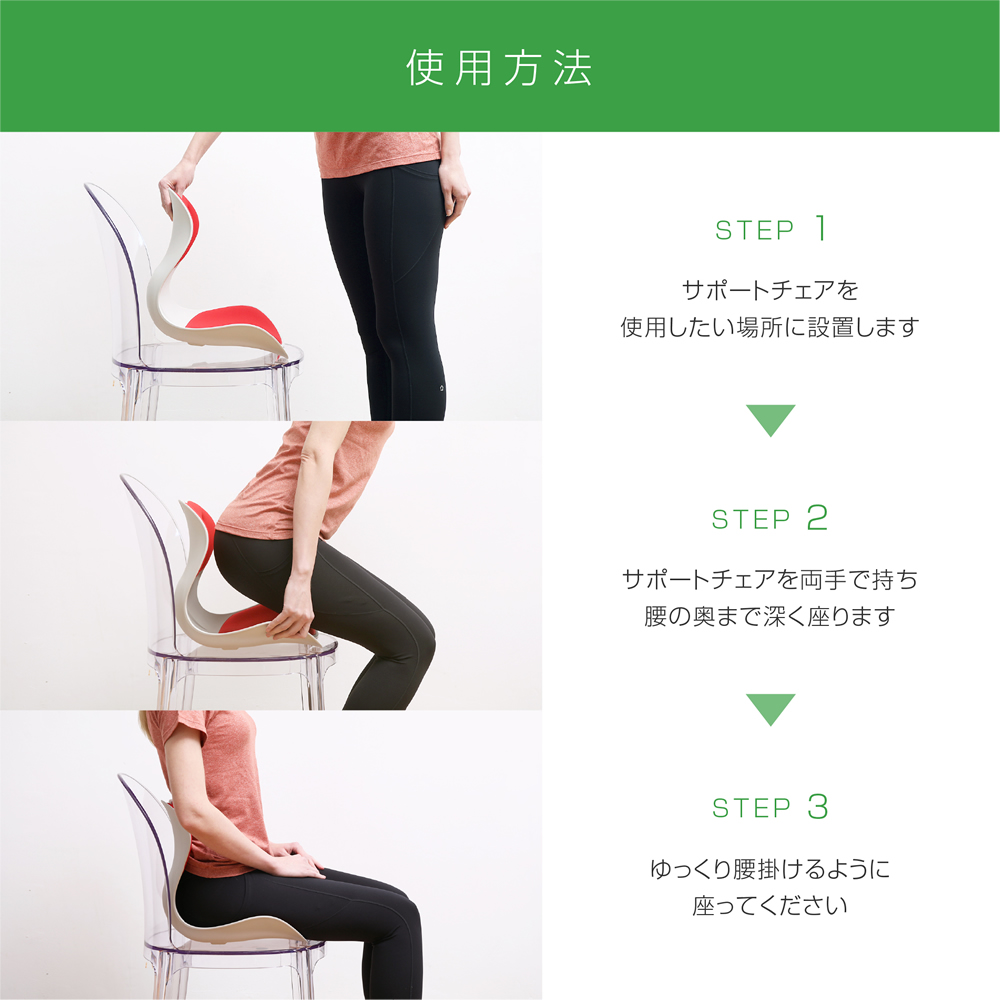 使用方法

STEP 1

サポートチェアを
使用したい場所に設置します

STEP 2

サポートチェアを両手で持ち
腰の奥まで深く座ります

STEP 3

ゆっくり腰掛けるように
座ってください