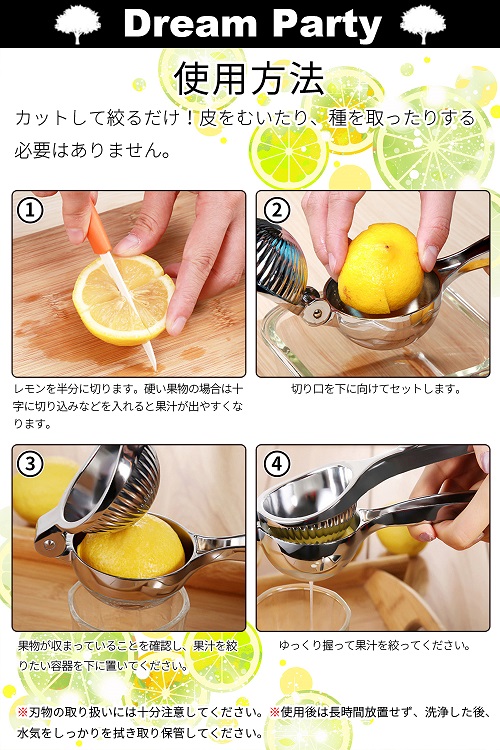 Dream Party

使用方法

カットして絞るだけ！皮をむいたり、種を取ったりする必要はありません。

①

レモンを半分に切ります。硬い果物の場合は十字に切り込みなどを入れると果汁が出やすくなります。

②

切り口を下に向けてセットします。

③

果物が収まっていることを確認し、果汁を絞りたい容器を下に置いてください。

④

ゆっくり握って果汁を絞ってください。

※刃物の取り扱いには十分注意してください。※使用後は長時間放置せず、洗浄した後、水気をしっかりを拭き取り保管してください。