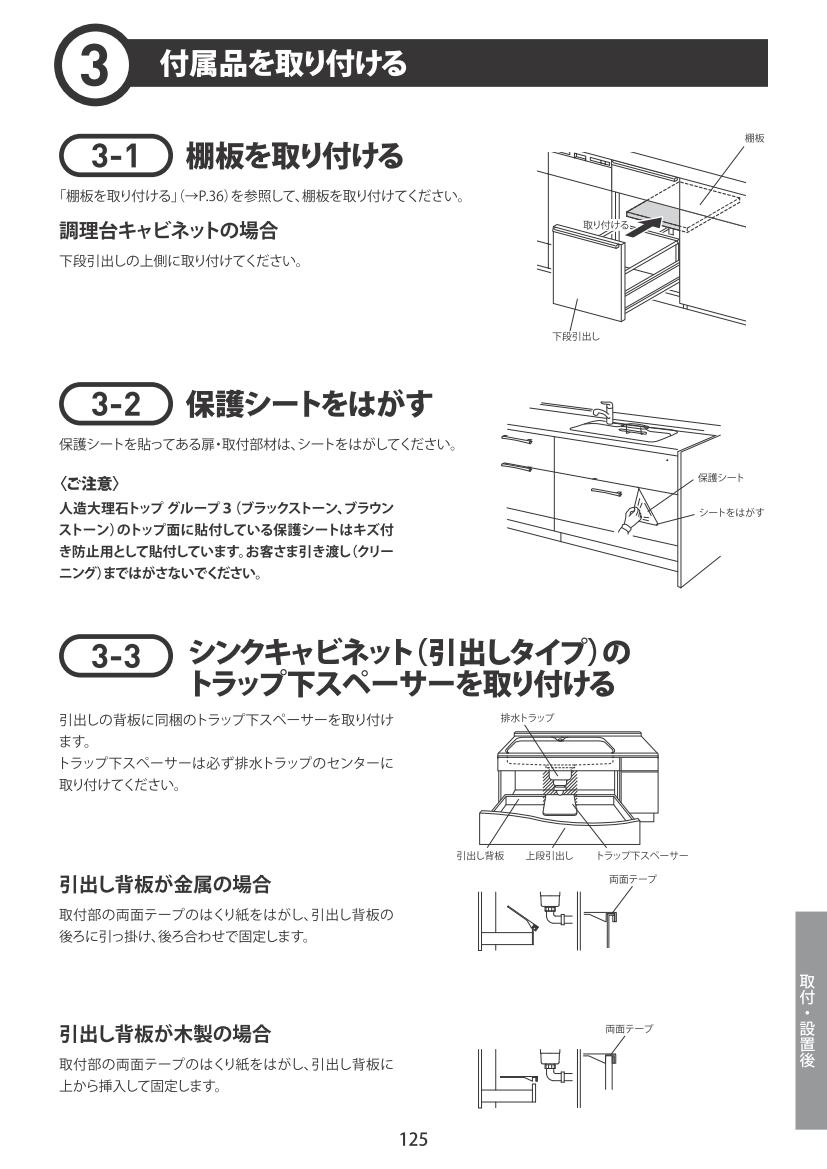 3 付属品を取り付ける

3-1 棚板を取り付ける

「棚板を取り付ける」(→P.36)を参照して、棚板を取り付けてください。

調理台キャビネットの場合

下段引出しの上側に取り付けてください。

棚板

取り付ける

下段引出し

3-2 保護シートをはがす

保護シートを貼ってある扉・取付部材は、シートをはがしてください。

〈ご注意〉

人造大理石トップ グループ3(ブラックストーン、ブラウンストーン)のトップ面に貼付している保護シートはキズ付き防止用として貼付しています。お客さま引き渡し(クリーニング)まではがさないでください。

保護シート

シートをはがす

3-3 シンクキャビネット(引出しタイプ)のトラップ下スペーサーを取り付ける

引出しの背板に同梱のトラップ下スペーサーを取り付けます。
トラップ下スペーサーは必ず排水トラップのセンターに取り付けてください。

排水トラップ

引出し背板　上段引出し　トラップ下スペーサー

引出し背板が金属の場合

取付部の両面テープのはくり紙をはがし、引出し背板の後ろに引っ掛け、後ろ合わせで固定します。

両面テープ

引出し背板が木製の場合

取付部の両面テープのはくり紙をはがし、引出し背板に上から挿入して固定します。

両面テープ

取付・設置後

125