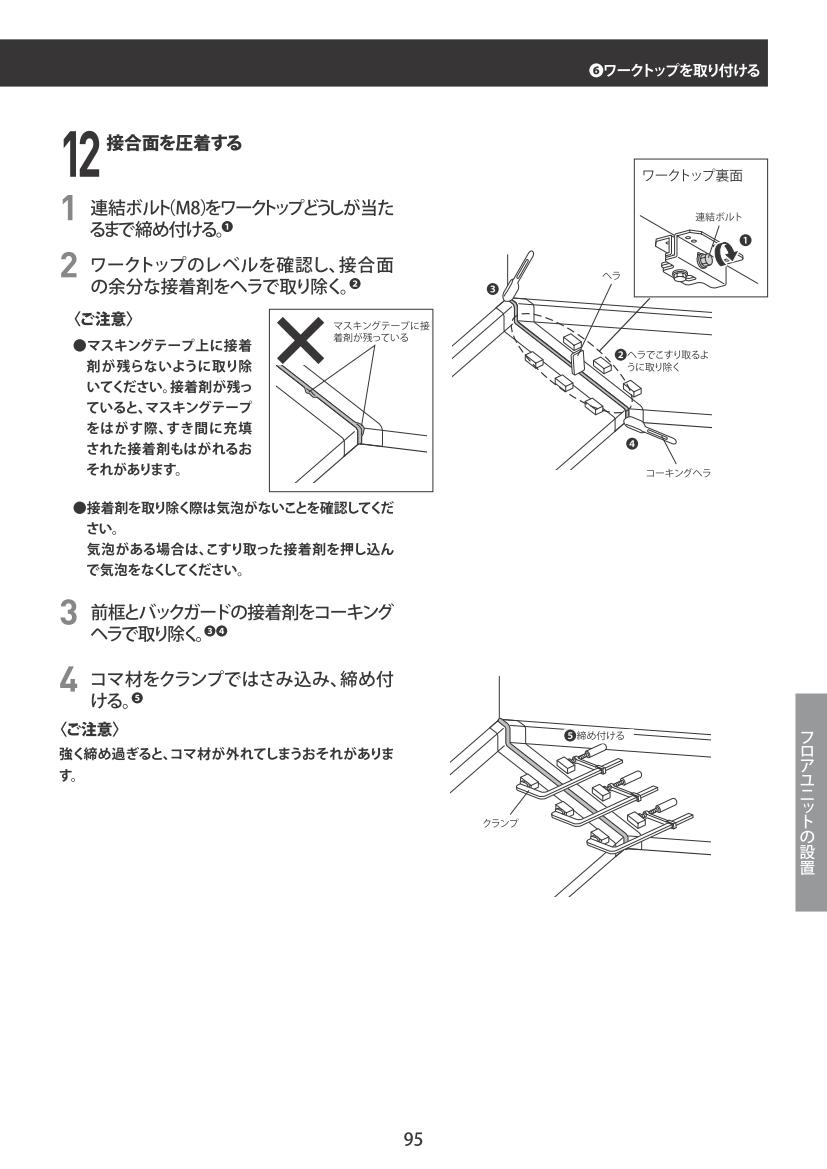 ❻ワークトップを取り付ける

12 接合面を圧着する

1 連結ボルト(M8)をワークトップどうしが当たるまで締め付ける。❶

2 ワークトップのレベルを確認し、接合面の余分な接着剤をヘラで取り除く。❷

〈ご注意〉

●マスキングテープ上に接着剤が残らないように取り除いてください。接着剤が残っていると、マスキングテープをはがす際、すき間に充填された接着剤もはがれるおそれがあります。

マスキングテープに接着剤が残っている

●接着剤を取り除く際は気泡がないことを確認してください。
気泡がある場合は、こすり取った接着剤を押し込んで気泡をなくしてください。

3 前框とバックガードの接着剤をコーキングヘラで取り除く。❸❹

4 コマ材をクランプではさみ込み、締め付ける。❺

〈ご注意〉
強く締め過ぎると、コマ材が外れてしまうおそれがあります。

ワークトップ裏面
連結ボルト
❶
❸
ヘラ
❷ヘラでこすり取るように取り除く
❹
コーキングヘラ

❺締め付ける
クランプ

フロアユニットの設置

95