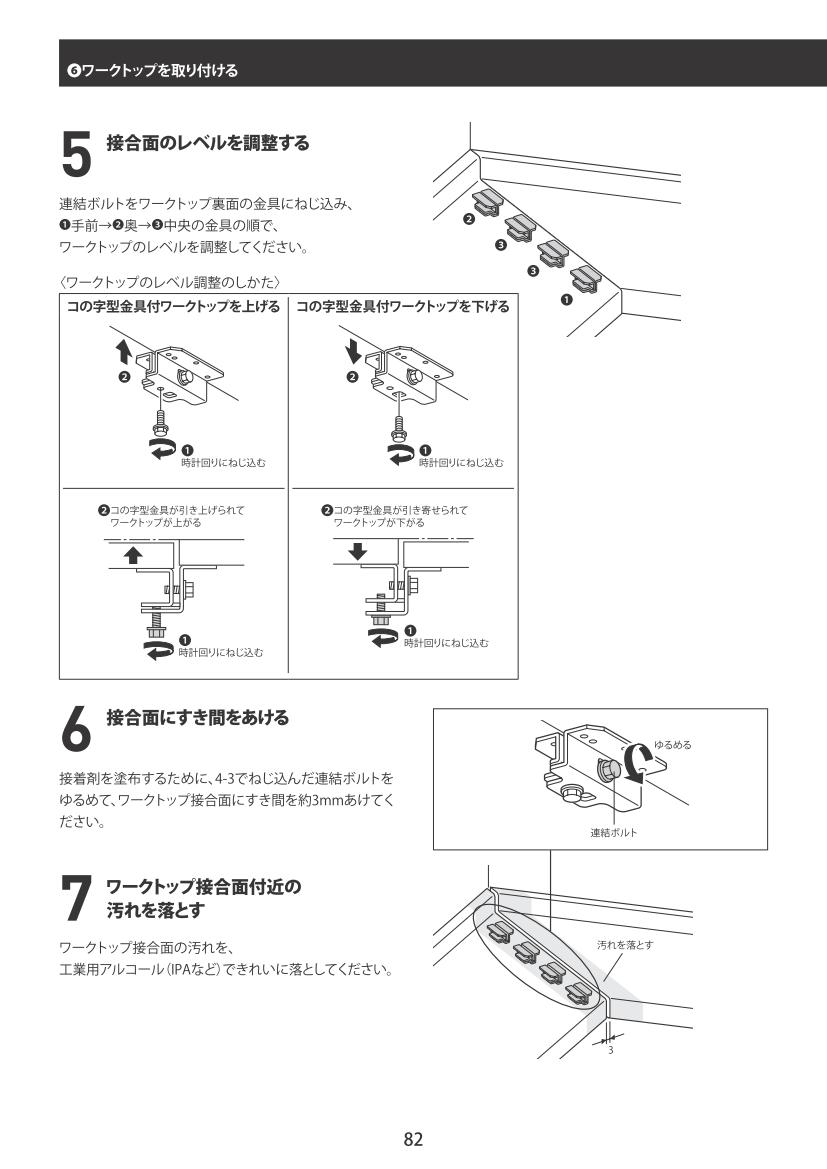 ❻ワークトップを取り付ける

5 接合面のレベルを調整する

連結ボルトをワークトップ裏面の金具にねじ込み、❶手前→❷奥→❸中央の金具の順で、ワークトップのレベルを調整してください。

❷ ❸ ❸ ❶

〈ワークトップのレベル調整のしかた〉

| コの字型金具付ワークトップを上げる | コの字型金具付ワークトップを下げる |
|---|---|
| ❷ ❶ 時計回りにねじ込む | ❷ ❶ 時計回りにねじ込む |
| ❷コの字型金具が引き上げられてワークトップが上がる ❶ 時計回りにねじ込む | ❷コの字型金具が引き寄せられてワークトップが下がる ❶ 時計回りにねじ込む |

6 接合面にすき間をあける

接着剤を塗布するために、4-3でねじ込んだ連結ボルトをゆるめて、ワークトップ接合面にすき間を約3mmあけてください。

ゆるめる
連結ボルト

7 ワークトップ接合面付近の汚れを落とす

ワークトップ接合面の汚れを、工業用アルコール（IPAなど）できれいに落としてください。

汚れを落とす
3

82