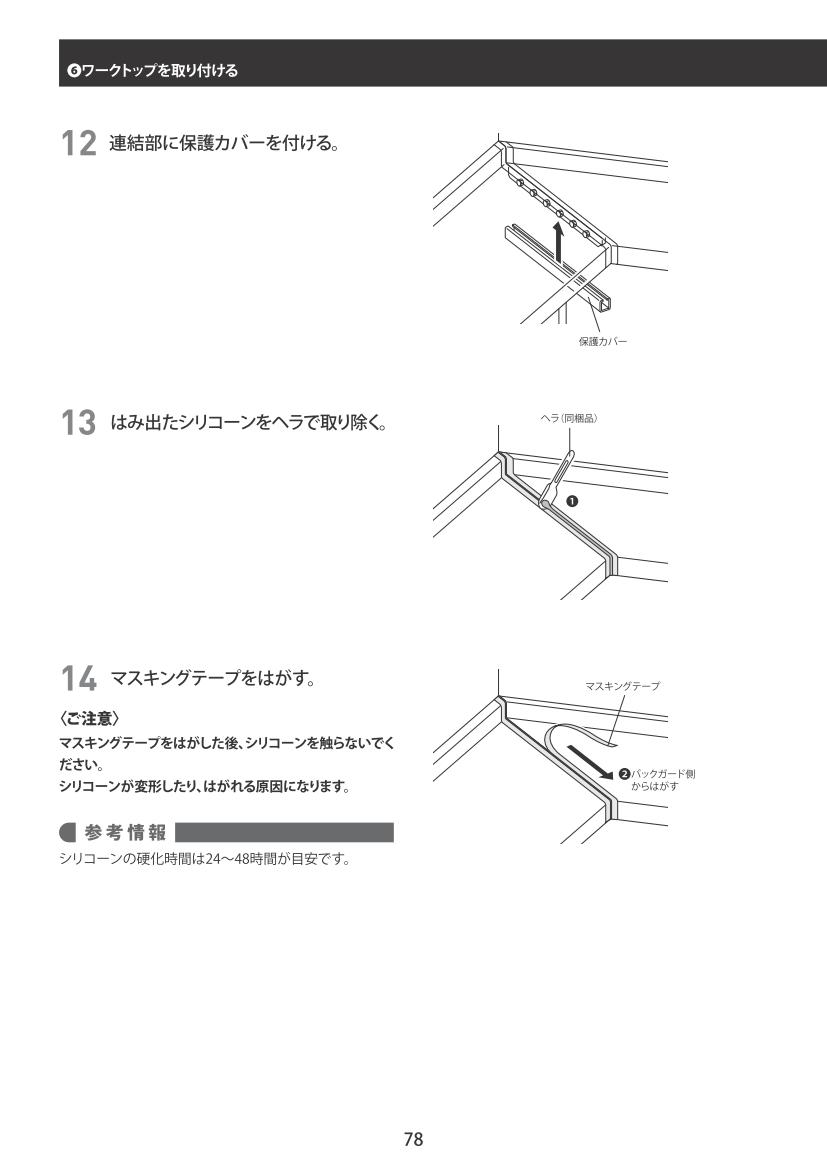 ❻ワークトップを取り付ける

12 連結部に保護カバーを付ける。

保護カバー

13 はみ出たシリコーンをヘラで取り除く。

ヘラ（同梱品）

❶

14 マスキングテープをはがす。

〈ご注意〉
マスキングテープをはがした後、シリコーンを触らないでください。
シリコーンが変形したり、はがれる原因になります。

参考情報

シリコーンの硬化時間は24〜48時間が目安です。

マスキングテープ

❷バックガード側からはがす

78