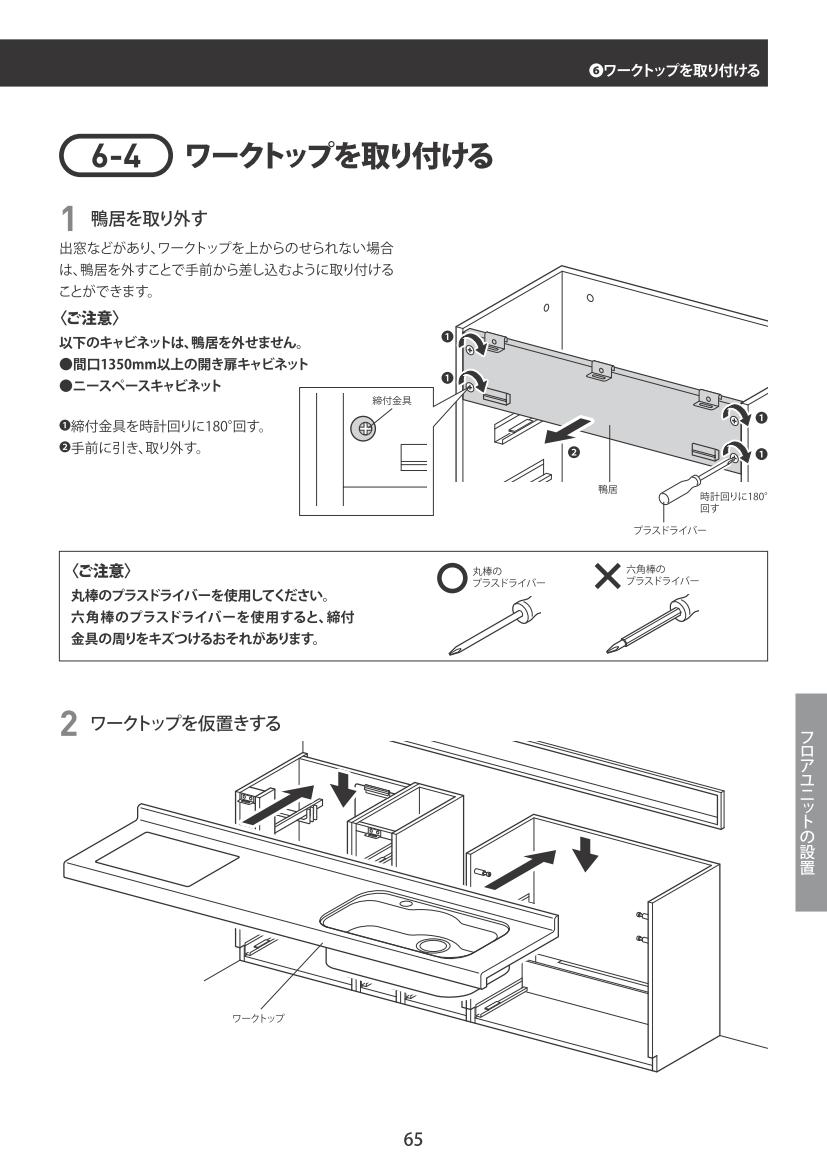 ❻ワークトップを取り付ける

6-4 ワークトップを取り付ける

1 鴨居を取り外す

出窓などがあり、ワークトップを上からのせられない場合は、鴨居を外すことで手前から差し込むように取り付けることができます。

〈ご注意〉
以下のキャビネットは、鴨居を外せません。
●間口1350mm以上の開き扉キャビネット
●ニースペースキャビネット

❶締付金具を時計回りに180°回す。
❷手前に引き、取り外す。

締付金具

❶ ❶ ❶ ❶ ❷

鴨居

時計回りに180°回す

プラスドライバー

〈ご注意〉
丸棒のプラスドライバーを使用してください。
六角棒のプラスドライバーを使用すると、締付金具の周りをキズつけるおそれがあります。

丸棒のプラスドライバー

六角棒のプラスドライバー

2 ワークトップを仮置きする

ワークトップ

フロアユニットの設置

65