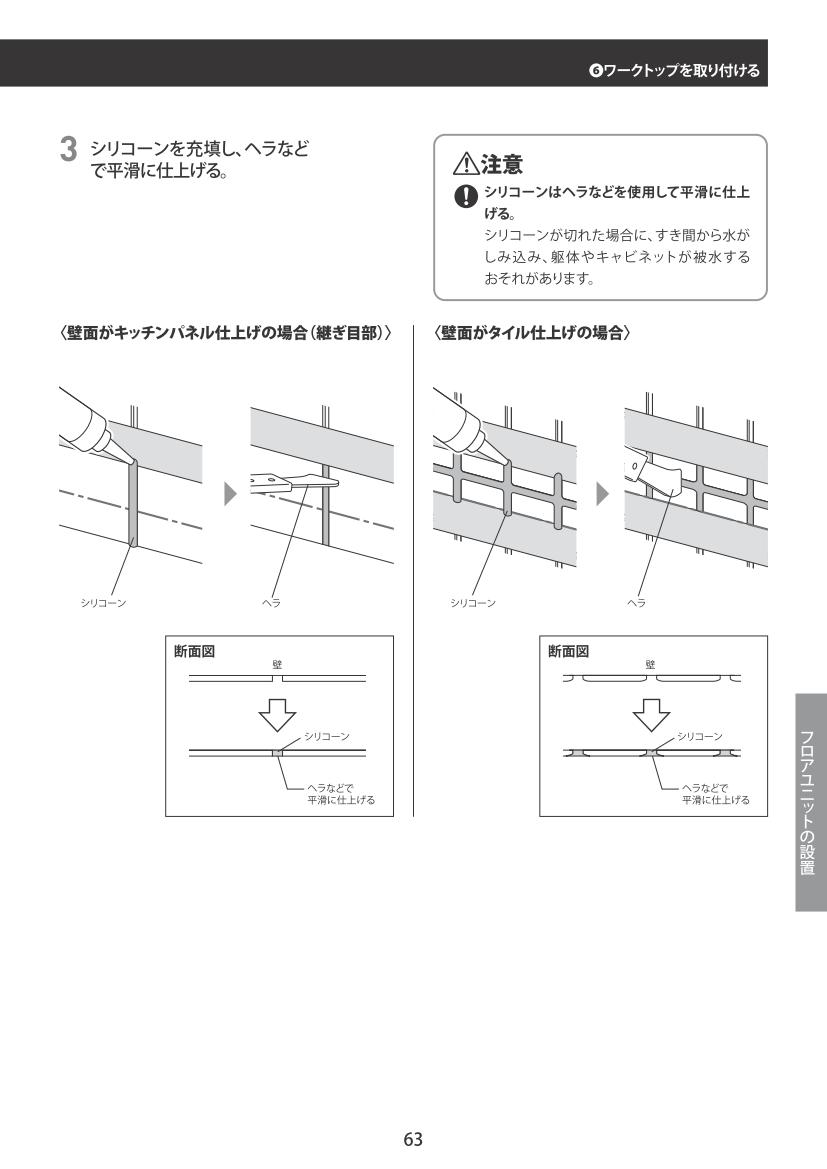 ❻ワークトップを取り付ける

3 シリコーンを充填し、ヘラなどで平滑に仕上げる。

⚠注意

シリコーンはヘラなどを使用して平滑に仕上げる。
シリコーンが切れた場合に、すき間から水がしみ込み、躯体やキャビネットが被水するおそれがあります。

〈壁面がキッチンパネル仕上げの場合（継ぎ目部）〉

シリコーン

ヘラ

断面図

壁

シリコーン

ヘラなどで平滑に仕上げる

〈壁面がタイル仕上げの場合〉

シリコーン

ヘラ

断面図

壁

シリコーン

ヘラなどで平滑に仕上げる

フロアユニットの設置

63