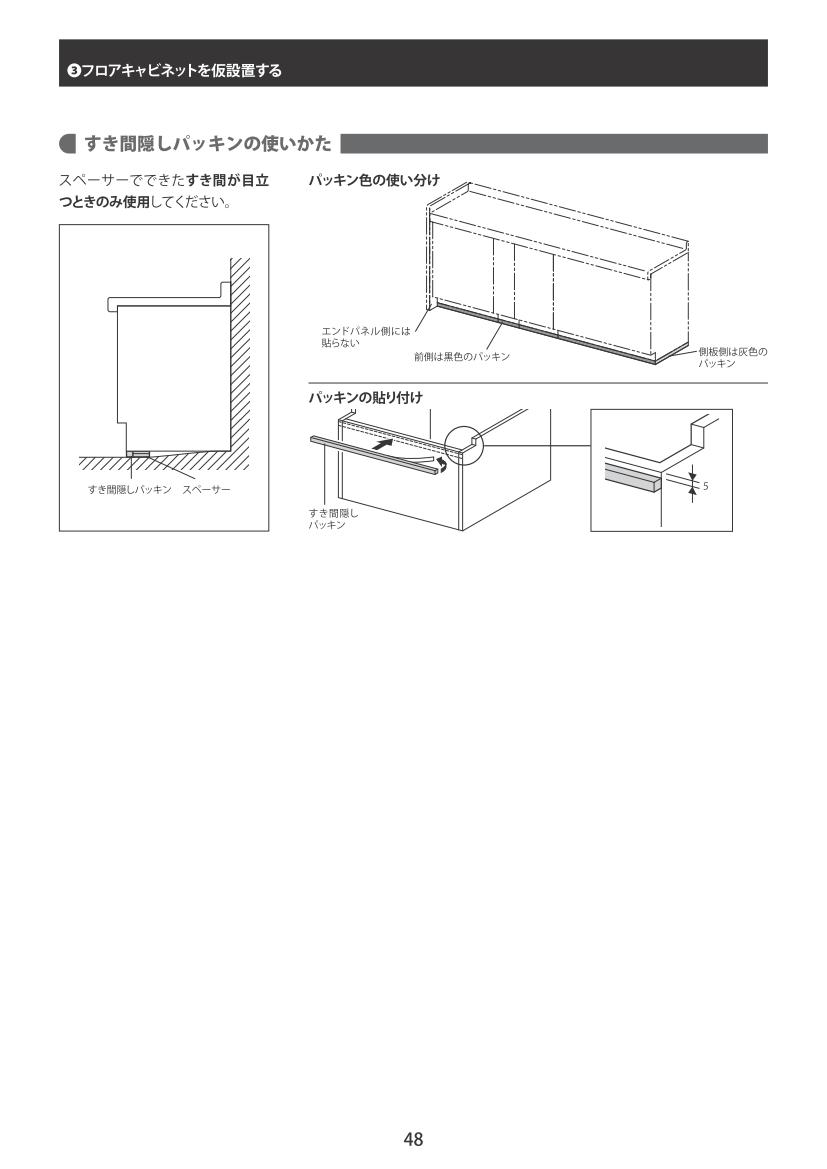 ❸フロアキャビネットを仮設置する

すき間隠しパッキンの使いかた

スペーサーでできたすき間が目立つときのみ使用してください。

すき間隠しパッキン　スペーサー

パッキン色の使い分け

エンドパネル側には貼らない

前側は黒色のパッキン

側板側は灰色のパッキン

パッキンの貼り付け

すき間隠しパッキン

5

48