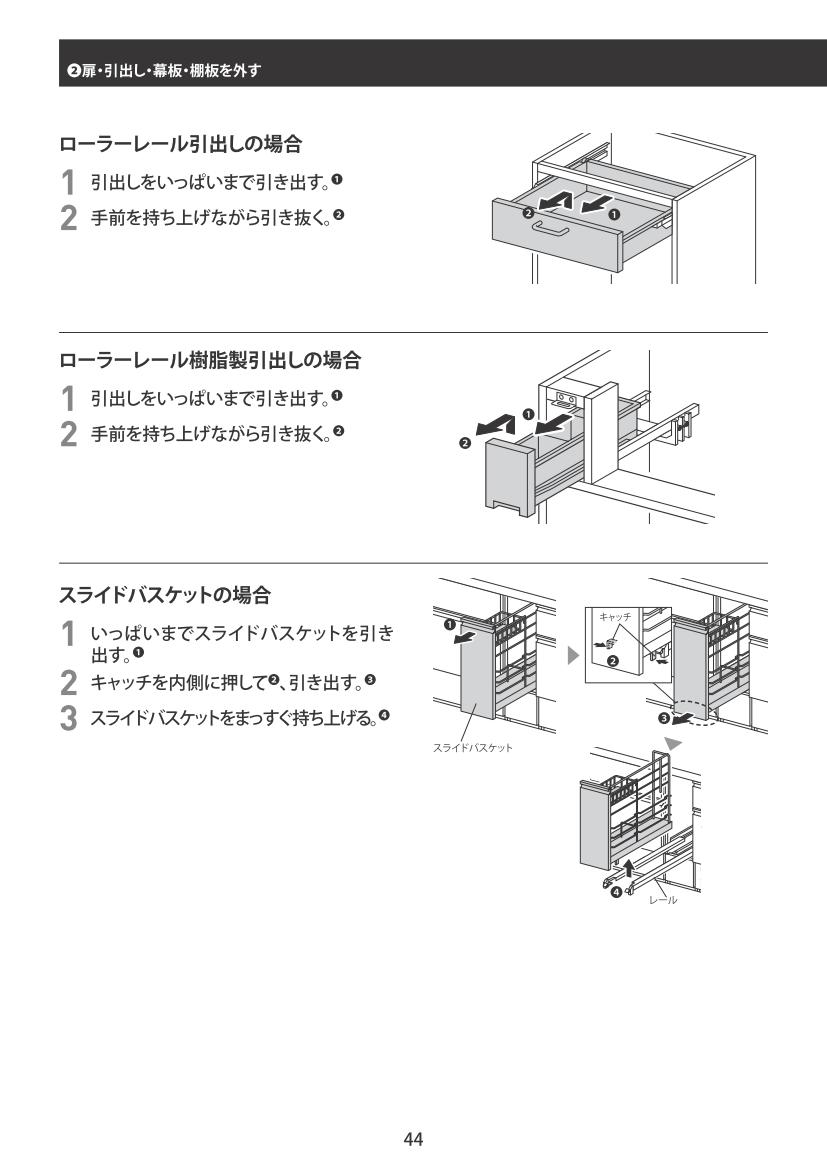 ❷扉・引出し・幕板・棚板を外す

ローラーレール引出しの場合

1 引出しをいっぱいまで引き出す。❶

2 手前を持ち上げながら引き抜く。❷

❷ ❶

ローラーレール樹脂製引出しの場合

1 引出しをいっぱいまで引き出す。❶

2 手前を持ち上げながら引き抜く。❷

❶ ❷

スライドバスケットの場合

1 いっぱいまでスライドバスケットを引き出す。❶

2 キャッチを内側に押して❷、引き出す。❸

3 スライドバスケットをまっすぐ持ち上げる。❹

❶ スライドバスケット

キャッチ ❷ ❸

❹ レール

44