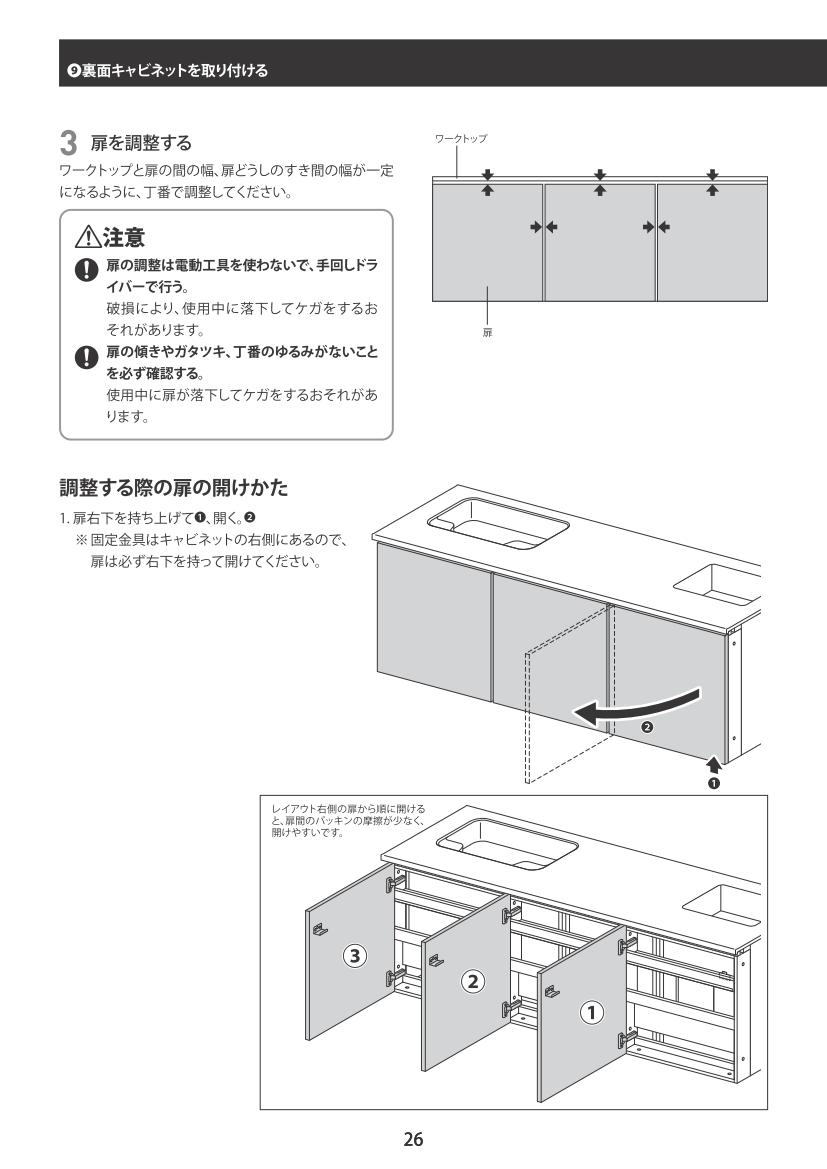 ❾裏面キャビネットを取り付ける

3 扉を調整する

ワークトップと扉の間の幅、扉どうしのすき間の幅が一定になるように、丁番で調整してください。

⚠注意

扉の調整は電動工具を使わないで、手回しドライバーで行う。
破損により、使用中に落下してケガをするおそれがあります。

扉の傾きやガタツキ、丁番のゆるみがないことを必ず確認する。
使用中に扉が落下してケガをするおそれがあります。

ワークトップ

扉

調整する際の扉の開けかた

1. 扉右下を持ち上げて❶、開く。❷
※ 固定金具はキャビネットの右側にあるので、扉は必ず右下を持って開けてください。

❷

❶

レイアウト右側の扉から順に開けると、扉間のパッキンの摩擦が少なく、開けやすいです。

③

②

①

26