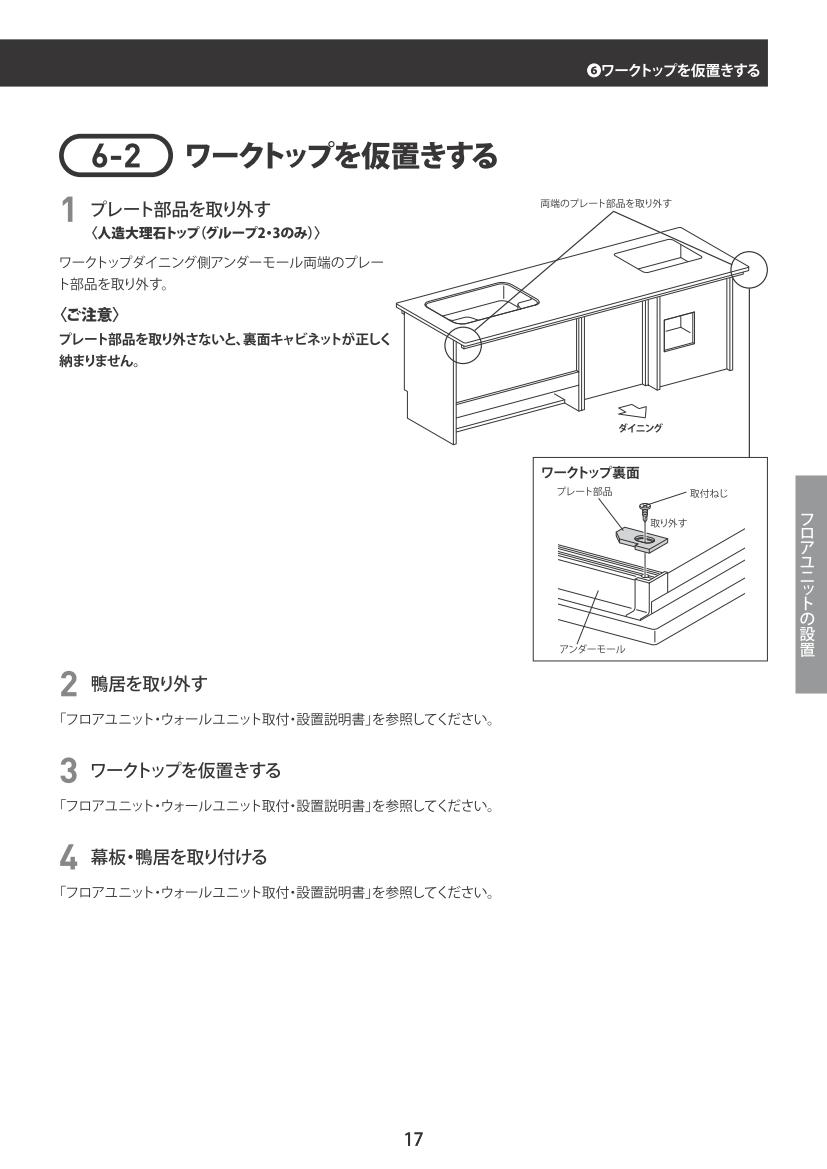 ❻ワークトップを仮置きする

6-2 ワークトップを仮置きする

1 プレート部品を取り外す
〈人造大理石トップ(グループ2・3のみ)〉

ワークトップダイニング側アンダーモール両端のプレート部品を取り外す。

〈ご注意〉
プレート部品を取り外さないと、裏面キャビネットが正しく納まりません。

両端のプレート部品を取り外す

ダイニング

ワークトップ裏面
プレート部品
取付ねじ
取り外す
アンダーモール

フロアユニットの設置

2 鴨居を取り外す

「フロアユニット・ウォールユニット取付・設置説明書」を参照してください。

3 ワークトップを仮置きする

「フロアユニット・ウォールユニット取付・設置説明書」を参照してください。

4 幕板・鴨居を取り付ける

「フロアユニット・ウォールユニット取付・設置説明書」を参照してください。

17