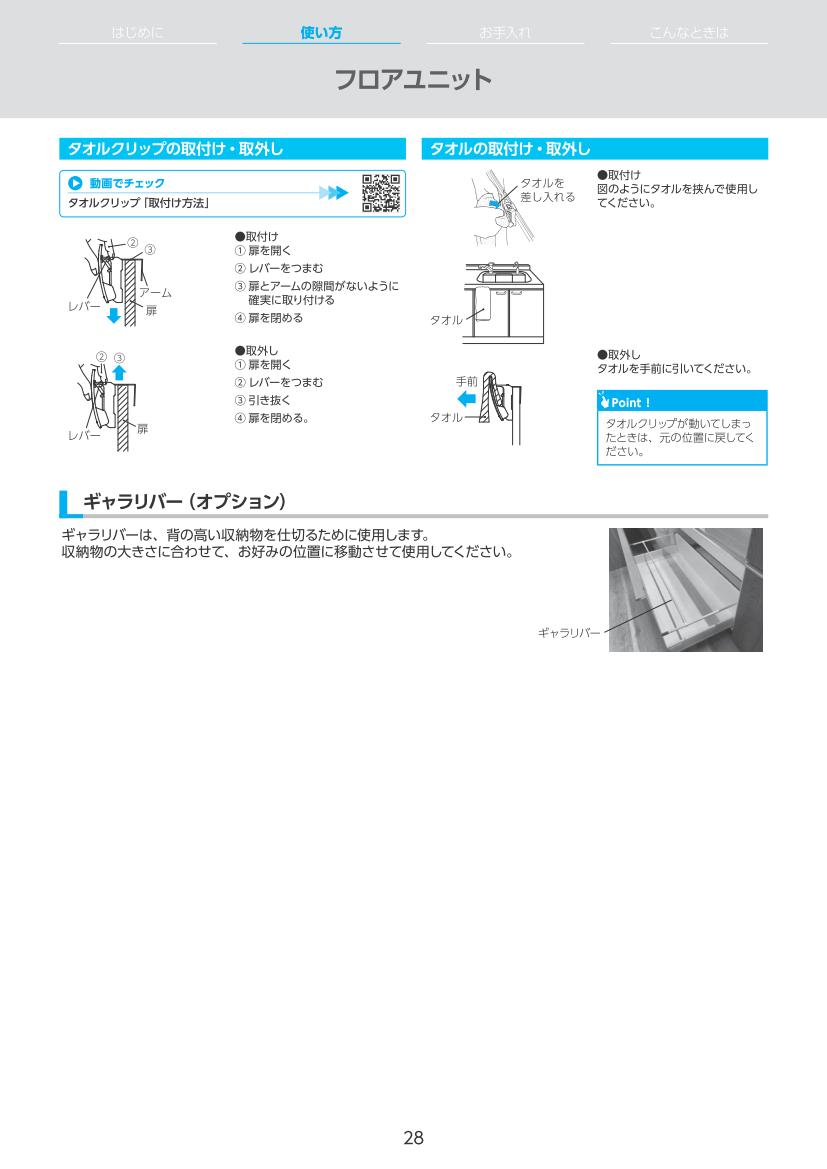 はじめに　使い方　お手入れ　こんなときは

フロアユニット

タオルクリップの取付け・取外し

動画でチェック
タオルクリップ「取付け方法」

②　③
レバー　アーム　扉

●取付け
① 扉を開く
② レバーをつまむ
③ 扉とアームの隙間がないように確実に取り付ける
④ 扉を閉める

②　③
レバー　扉

●取外し
① 扉を開く
② レバーをつまむ
③ 引き抜く
④ 扉を閉める。

タオルの取付け・取外し

タオルを差し入れる

●取付け
図のようにタオルを挟んで使用してください。

タオル

手前
タオル

●取外し
タオルを手前に引いてください。

Point！
タオルクリップが動いてしまったときは、元の位置に戻してください。

ギャラリバー（オプション）

ギャラリバーは、背の高い収納物を仕切るために使用します。
収納物の大きさに合わせて、お好みの位置に移動させて使用してください。

ギャラリバー

28