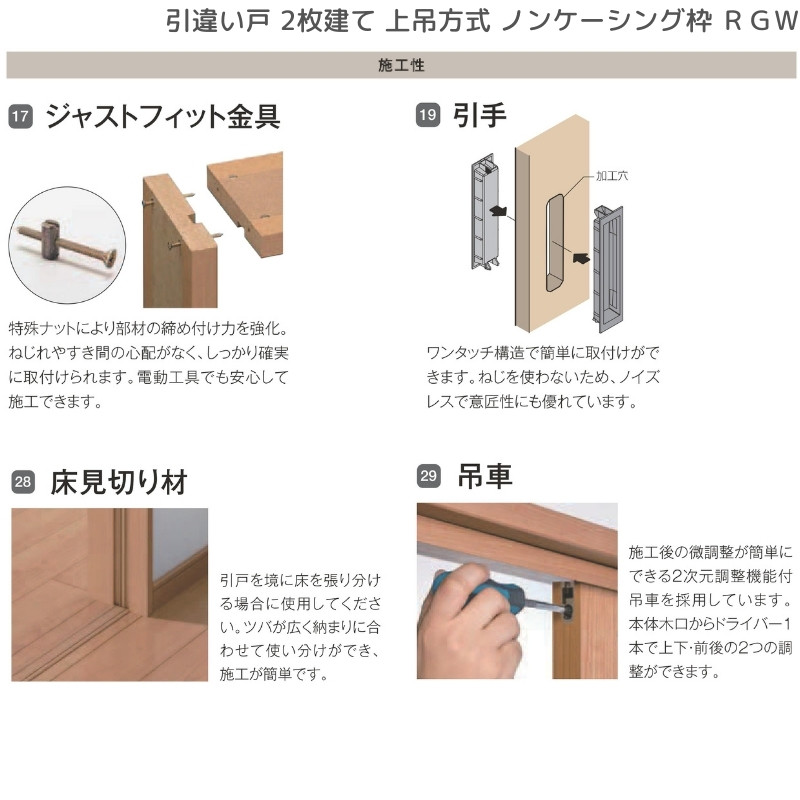 引違い戸 2枚建て 上吊方式 ノンケーシング枠 ＲＧＷ

施工性

17 ジャストフィット金具

特殊ナットにより部材の締め付け力を強化。ねじれやすき間の心配がなく、しっかり確実に取付けられます。電動工具でも安心して施工できます。

19 引手

加工穴

ワンタッチ構造で簡単に取付けができます。ねじを使わないため、ノイズレスで意匠性にも優れています。

28 床見切り材

引戸を境に床を張り分ける場合に使用してください。ツバが広く納まりに合わせて使い分けができ、施工が簡単です。

29 吊車

施工後の微調整が簡単にできる2次元調整機能付吊車を採用しています。本体木口からドライバー1本で上下・前後の2つの調整ができます。