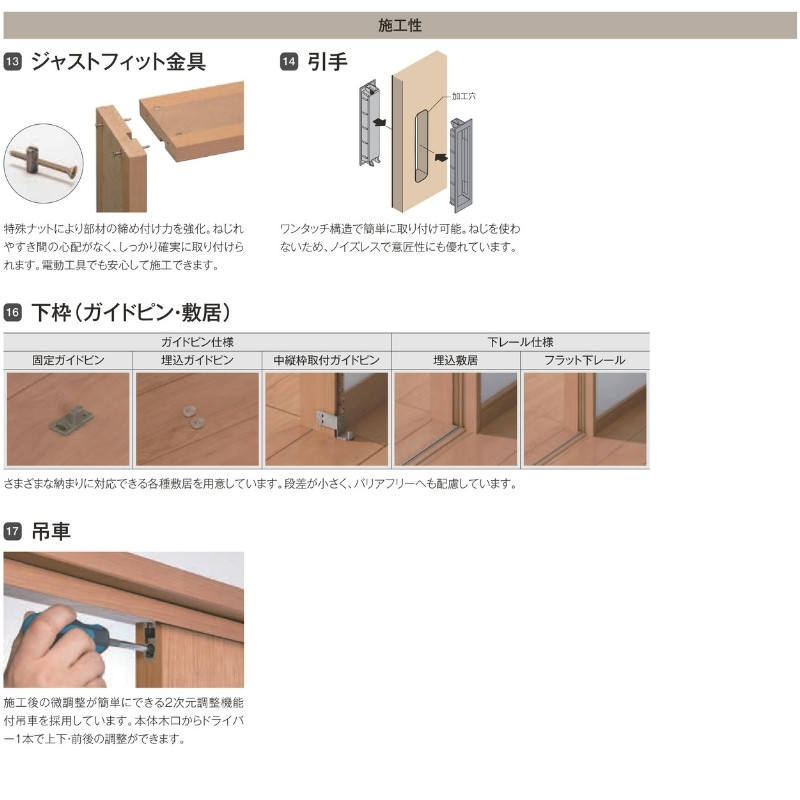 施工性

13 ジャストフィット金具

特殊ナットにより部材の締め付け力を強化。ねじれやすき間の心配がなく、しっかり確実に取り付けられます。電動工具でも安心して施工できます。

14 引手

加工穴

ワンタッチ構造で簡単に取り付け可能。ねじを使わないため、ノイズレスで意匠性にも優れています。

16 下枠（ガイドピン・敷居）

| ガイドピン仕様 | | | 下レール仕様 | |
|---|---|---|---|---|
| 固定ガイドピン | 埋込ガイドピン | 中縦枠取付ガイドピン | 埋込敷居 | フラット下レール |

さまざまな納まりに対応できる各種敷居を用意しています。段差が小さく、バリアフリーへも配慮しています。

17 吊車

施工後の微調整が簡単にできる2次元調整機能付吊車を採用しています。本体木口からドライバー1本で上下・前後の調整ができます。