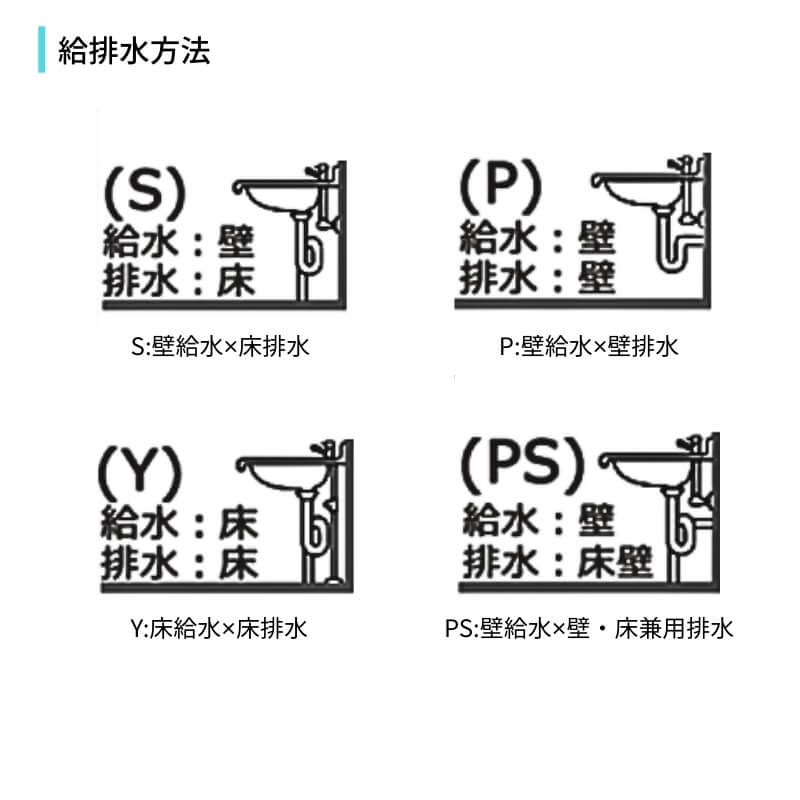 給排水方法

(S)
給水：壁
排水：床

S:壁給水×床排水

(P)
給水：壁
排水：壁

P:壁給水×壁排水

(Y)
給水：床
排水：床

Y:床給水×床排水

(PS)
給水：壁
排水：床壁

PS:壁給水×壁・床兼用排水