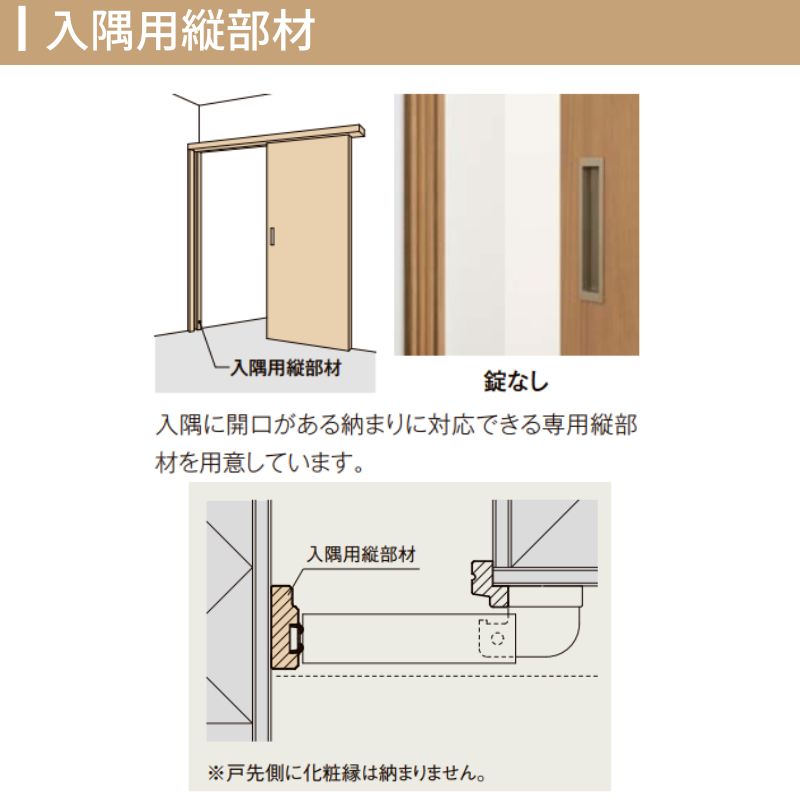 入隅用縦部材

入隅用縦部材

錠なし

入隅に開口がある納まりに対応できる専用縦部材を用意しています。

入隅用縦部材

※戸先側に化粧縁は納まりません。