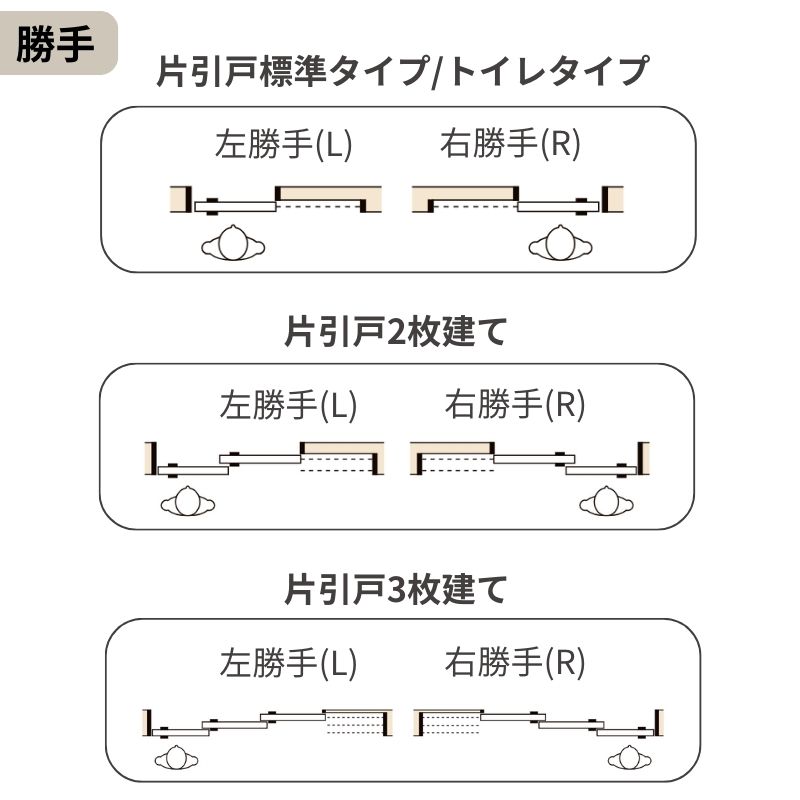 勝手

片引戸標準タイプ/トイレタイプ

左勝手(L)

右勝手(R)

片引戸2枚建て

左勝手(L)

右勝手(R)

片引戸3枚建て

左勝手(L)

右勝手(R)