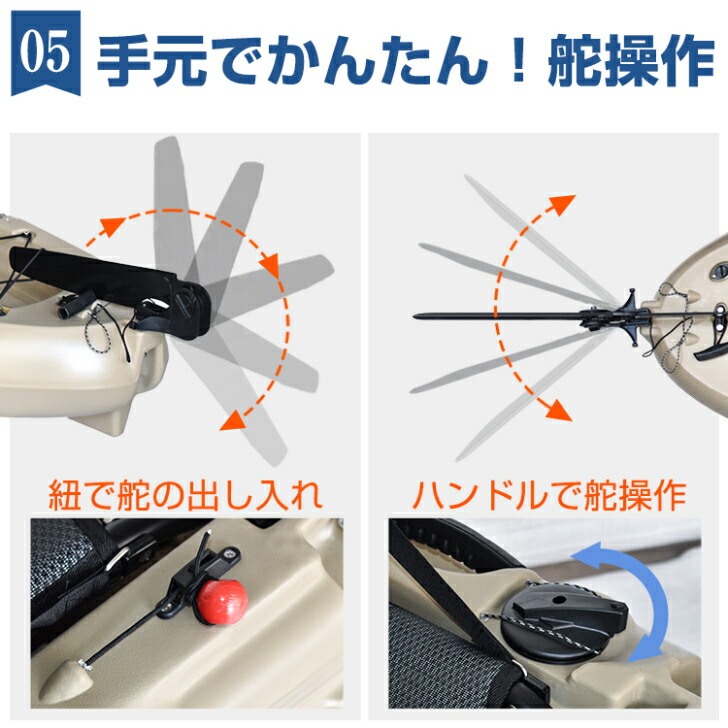 05 手元でかんたん！舵操作

紐で舵の出し入れ

ハンドルで舵操作