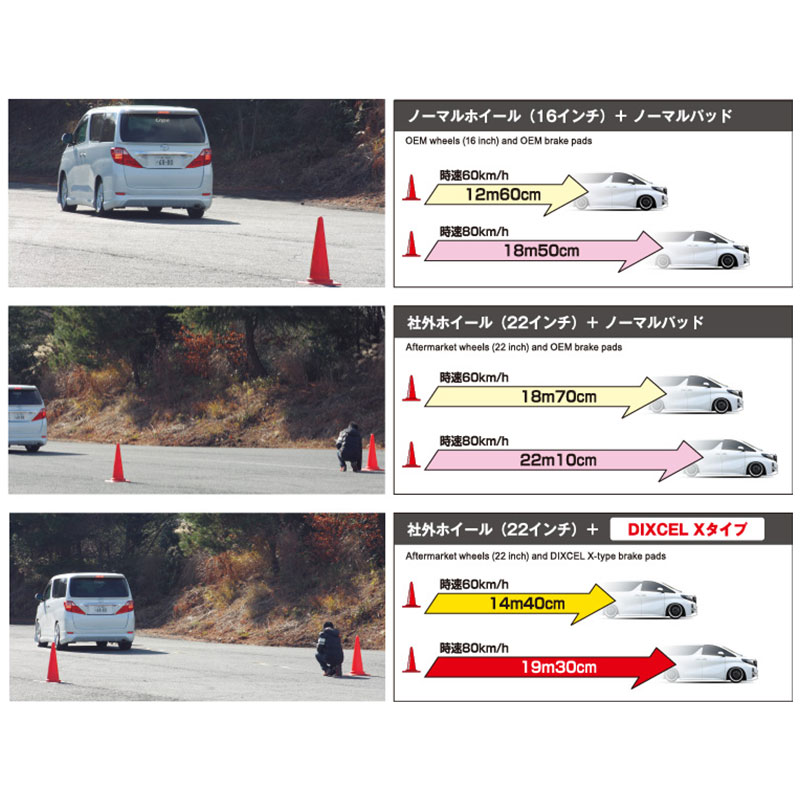 ノーマルホイール（16インチ）＋ ノーマルパッド

OEM wheels (16 inch) and OEM brake pads

時速60km/h
12m60cm

時速80km/h
18m50cm

社外ホイール（22インチ）＋ ノーマルパッド

Aftermarket wheels (22 inch) and OEM brake pads

時速60km/h
18m70cm

時速80km/h
22m10cm

社外ホイール（22インチ）＋ DIXCEL Xタイプ

Aftermarket wheels (22 inch) and DIXCEL X-type brake pads

時速60km/h
14m40cm

時速80km/h
19m30cm