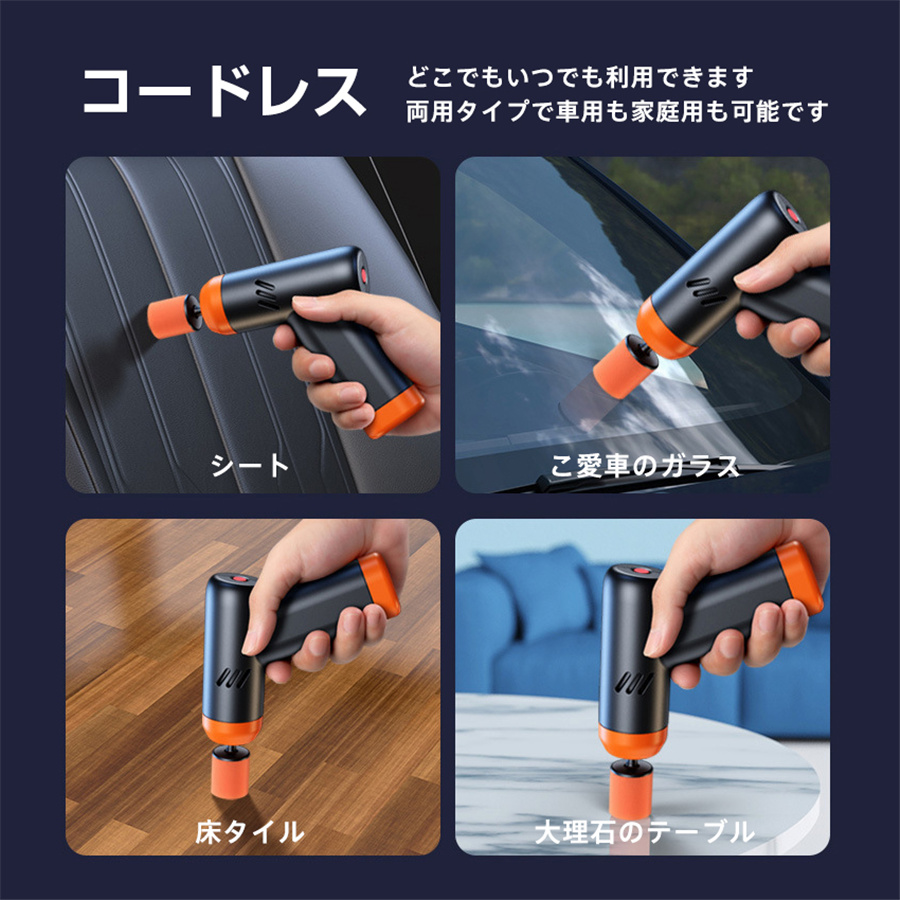 コードレス

どこでもいつでも利用できます
両用タイプで車用も家庭用も可能です

シート

こ愛車のガラス

床タイル

大理石のテーブル