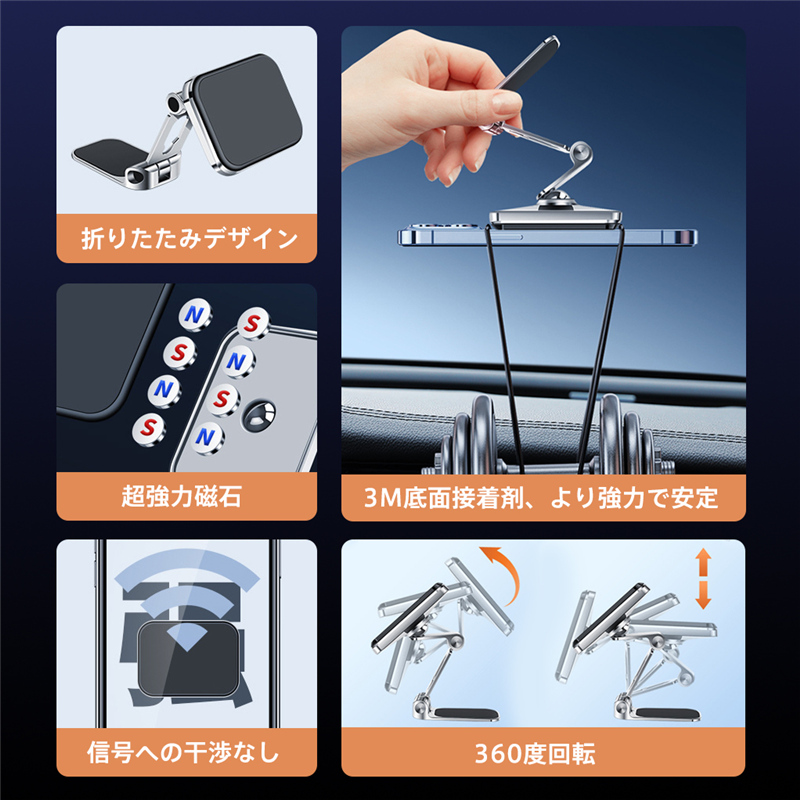 折りたたみデザイン

N
S
N
S
S
N
S
N

超強力磁石

3M底面接着剤、より強力で安定

信号への干渉なし

360度回転