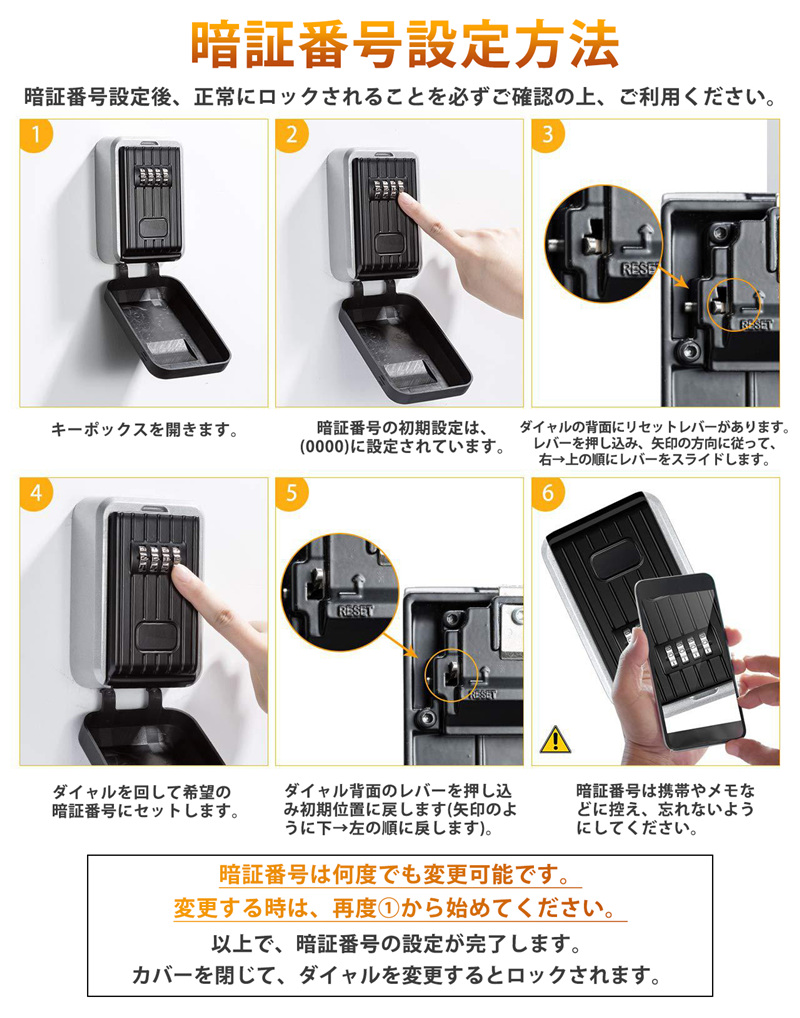 暗証番号設定方法

暗証番号設定後、正常にロックされることを必ずご確認の上、ご利用ください。

1

キーボックスを開きます。

2

暗証番号の初期設定は、(0000)に設定されています。

3

RESET

RESET

ダイヤルの背面にリセットレバーがあります。レバーを押し込み、矢印の方向に従って、右→上の順にレバーをスライドします。

4

ダイヤルを回して希望の暗証番号にセットします。

5

RESET

RESET

ダイヤル背面のレバーを押し込み初期位置に戻します(矢印のように下→左の順に戻します)。

6

暗証番号は携帯やメモなどに控え、忘れないようにしてください。

暗証番号は何度でも変更可能です。
変更する時は、再度①から始めてください。
以上で、暗証番号の設定が完了します。
カバーを閉じて、ダイヤルを変更するとロックされます。