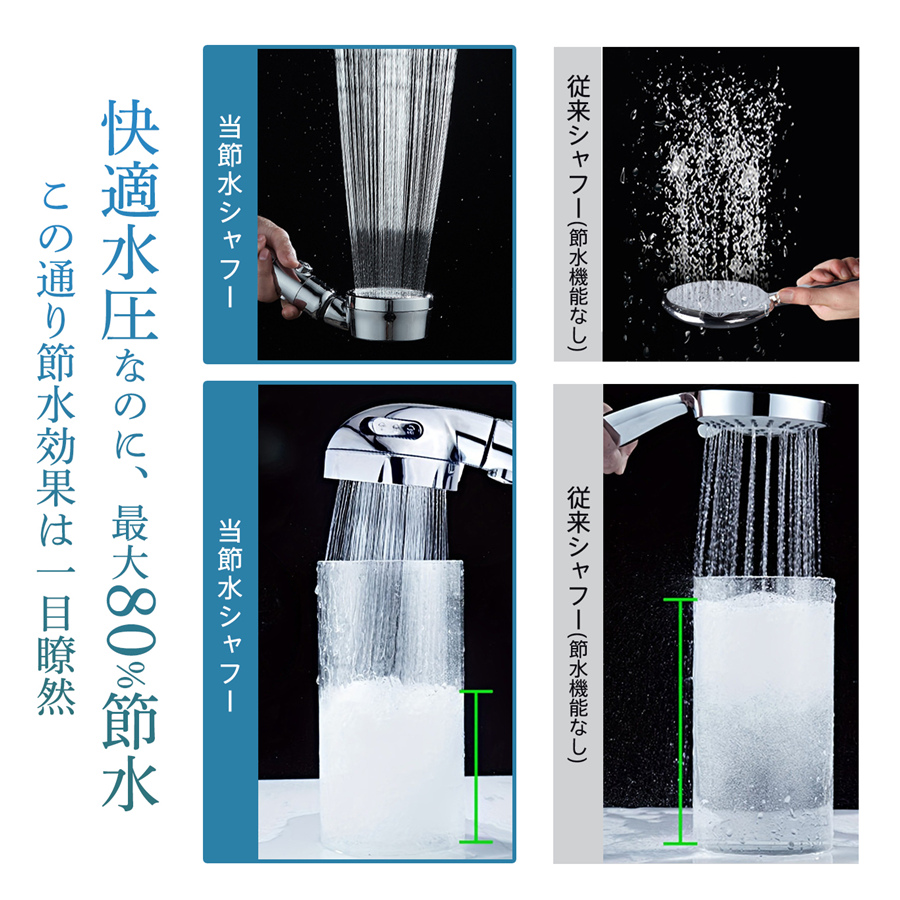 快適水圧なのに、最大80%節水

この通り節水効果は一目瞭然

当節水シャフー

従来シャフー(節水機能なし)

当節水シャフー

従来シャフー(節水機能なし)