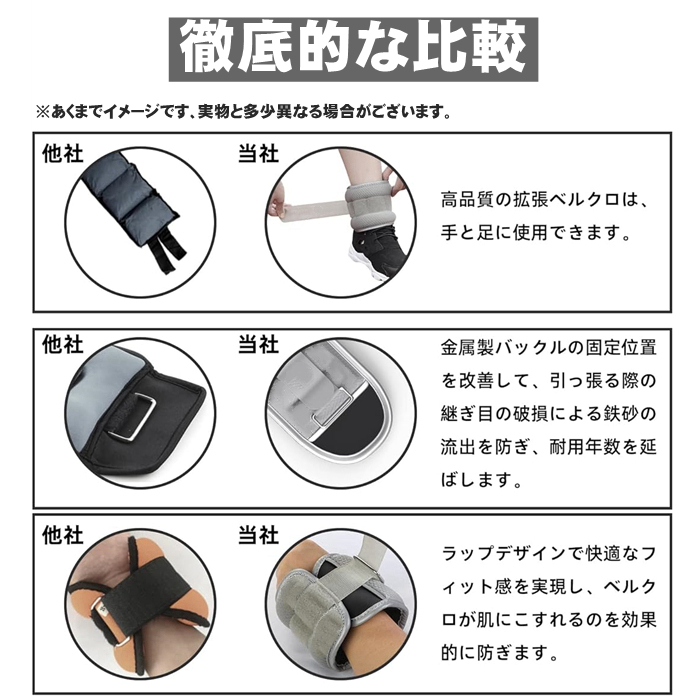 徹底的な比較

※あくまでイメージです、実物と多少異なる場合がございます。

他社

当社

高品質の拡張ベルクロは、手と足に使用できます。

他社

当社

金属製バックルの固定位置を改善して、引っ張る際の継ぎ目の破損による鉄砂の流出を防ぎ、耐用年数を延ばします。

他社

当社

ラップデザインで快適なフィット感を実現し、ベルクロが肌にこすれるのを効果的に防ぎます。