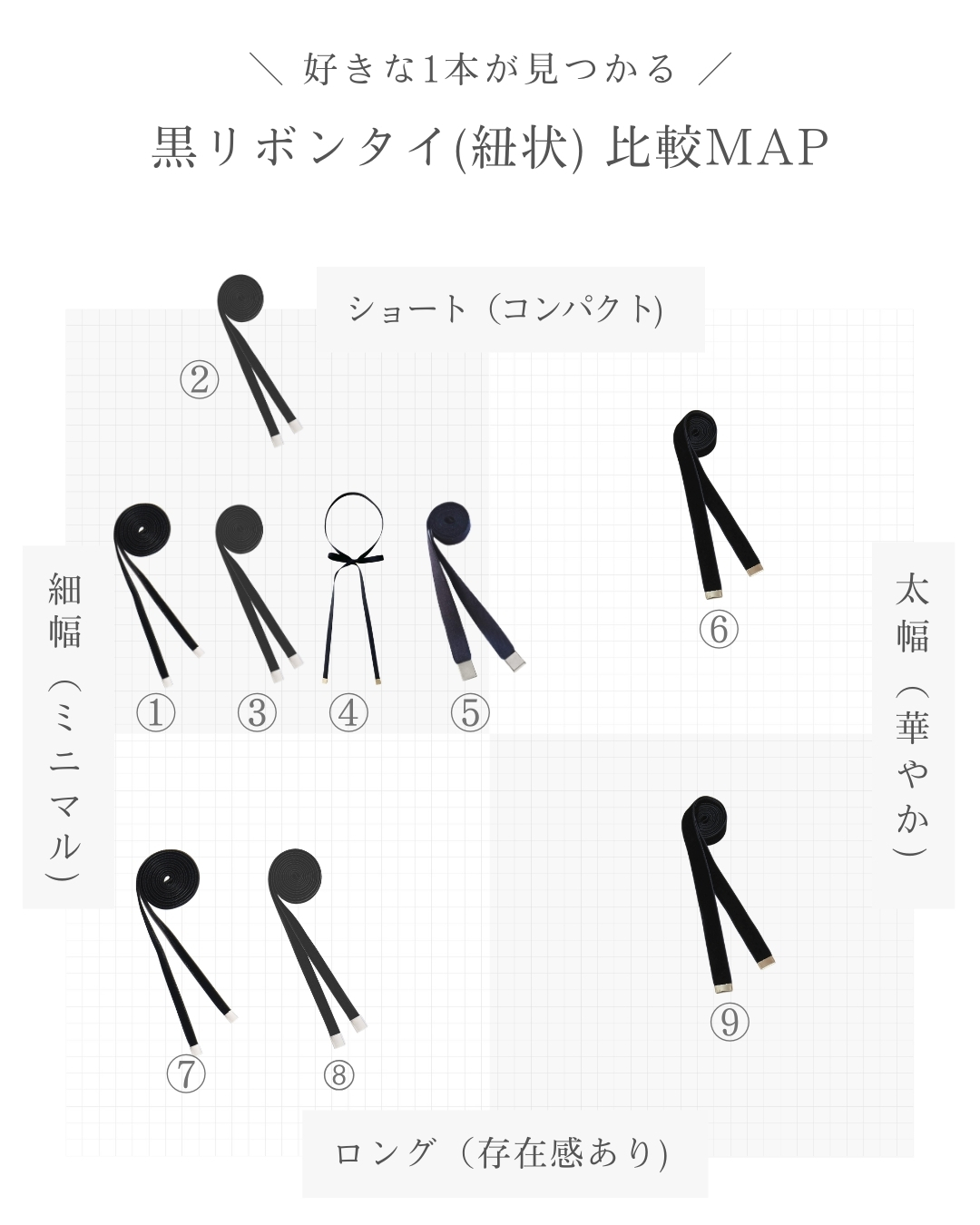 ＼ 好きな1本が見つかる ／

黒リボンタイ(紐状) 比較MAP

ショート（コンパクト)

②

細幅（ミニマル）

①

③

④

⑤

⑥

太幅（華やか）

⑦

⑧

⑨

ロング（存在感あり)