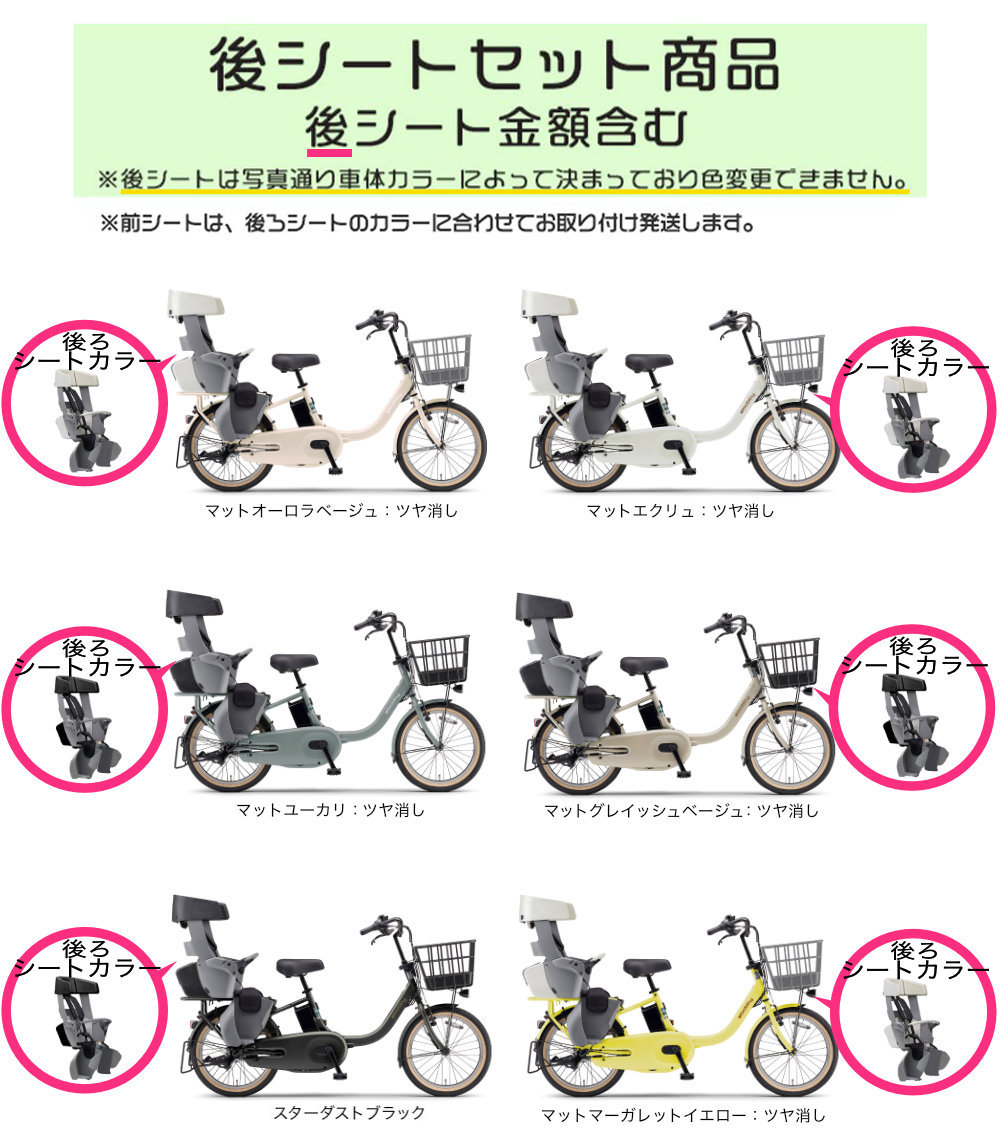 後シートセット商品
後シート金額含む
※後シートは写真通り車体カラーによって決まっており色変更できません。
※前シートは、後ろシートのカラーに合わせてお取り付け発送します。

後ろ
シートカラー

マットオーロラベージュ：ツヤ消し

後ろ
シートカラー

マットエクリュ：ツヤ消し

後ろ
シートカラー

マットユーカリ：ツヤ消し

後ろ
シートカラー

マットグレイッシュベージュ：ツヤ消し

後ろ
シートカラー

スターダストブラック

後ろ
シートカラー

マットマーガレットイエロー：ツヤ消し