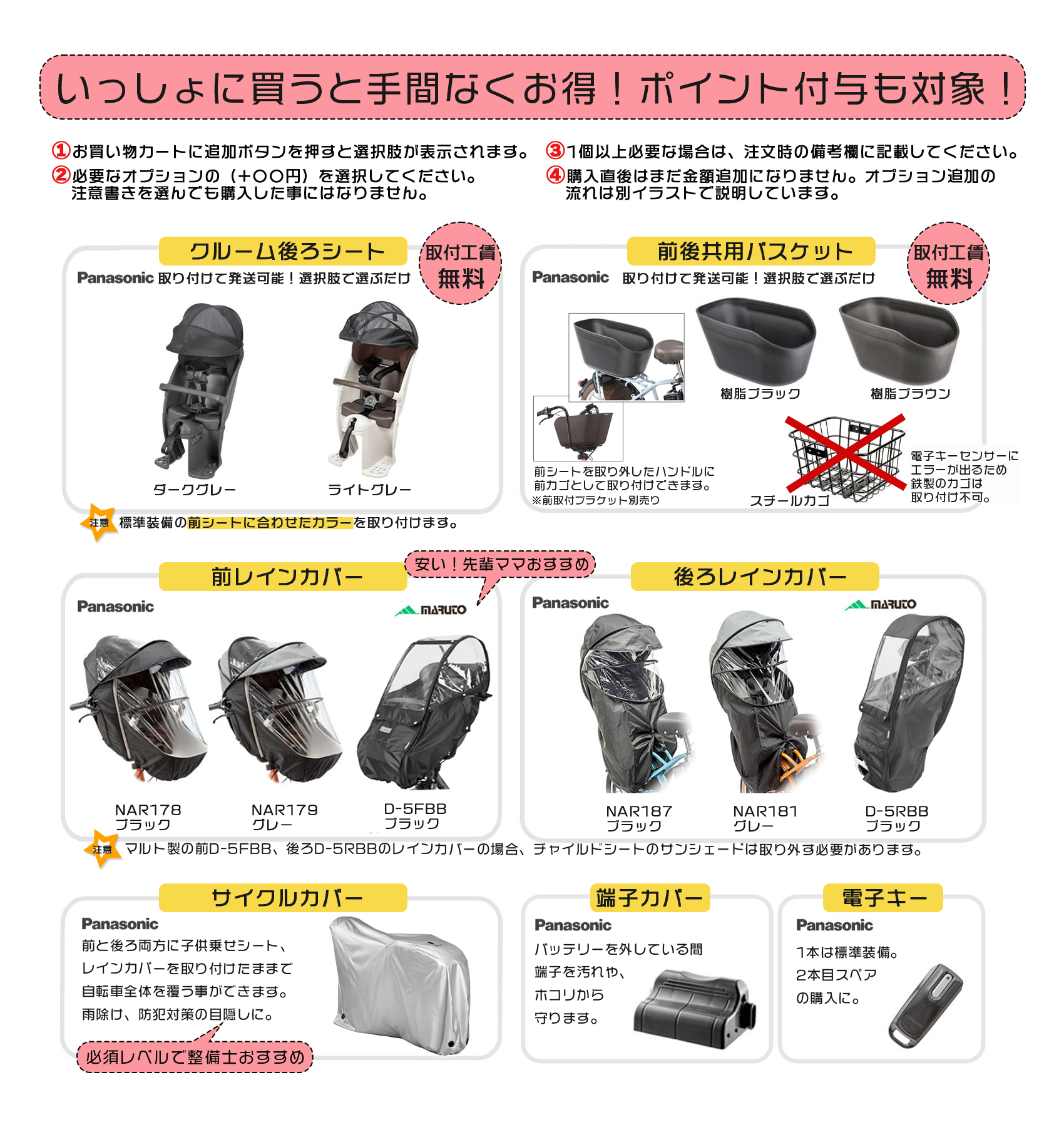 いっしょに買うと手間なくお得！ポイント付与も対象！

①お買い物カートに追加ボタンを押すと選択肢が表示されます。
②必要なオプションの（+〇〇円）を選択してください。注意書きを選んでも購入した事にはなりません。

③1個以上必要な場合は、注文時の備考欄に記載してください。
④購入直後はまだ金額追加になりません。オプション追加の流れは別イラストで説明しています。

クルーム後ろシート
取付工賃 無料
Panasonic 取り付けて発送可能！選択肢で選ぶだけ
ダークグレー
ライトグレー
注意 標準装備の前シートに合わせたカラーを取り付けます。

前後共用バスケット
取付工賃 無料
Panasonic 取り付けて発送可能！選択肢で選ぶだけ
樹脂ブラック
樹脂ブラウン
前シートを取り外したハンドルに前カゴとして取り付けできます。
※前取付ブラケット別売り
スチールカゴ
電子キーセンサーにエラーが出るため鉄製のカゴは取り付け不可。

前レインカバー
安い！先輩ママおすすめ
Panasonic
MARUTO
NAR178 ブラック
NAR179 グレー
D-5FBB ブラック

後ろレインカバー
Panasonic
MARUTO
NAR187 ブラック
NAR181 グレー
D-5RBB ブラック

注意 マルト製の前D-5FBB、後ろD-5RBBのレインカバーの場合、チャイルドシートのサンシェードは取り外す必要があります。

サイクルカバー
Panasonic
前と後ろ両方に子供乗せシート、レインカバーを取り付けたままで自転車全体を覆う事ができます。雨除け、防犯対策の目隠しに。
必須レベルで整備士おすすめ

端子カバー
Panasonic
バッテリーを外している間端子を汚れや、ホコリから守ります。

電子キー
Panasonic
1本は標準装備。2本目スペアの購入に。