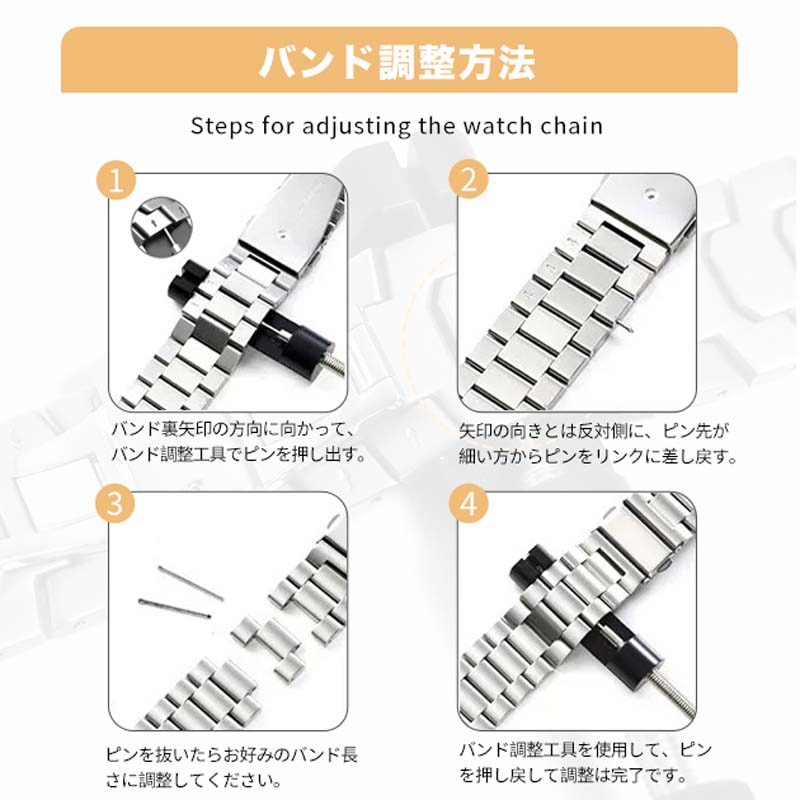 バンド調整方法

Steps for adjusting the watch chain

1

バンド裏矢印の方向に向かって、バンド調整工具でピンを押し出す。

2

矢印の向きとは反対側に、ピン先が細い方からピンをリンクに差し戻す。

3

ピンを抜いたらお好みのバンド長さに調整してください。

4

バンド調整工具を使用して、ピンを押し戻して調整は完了です。