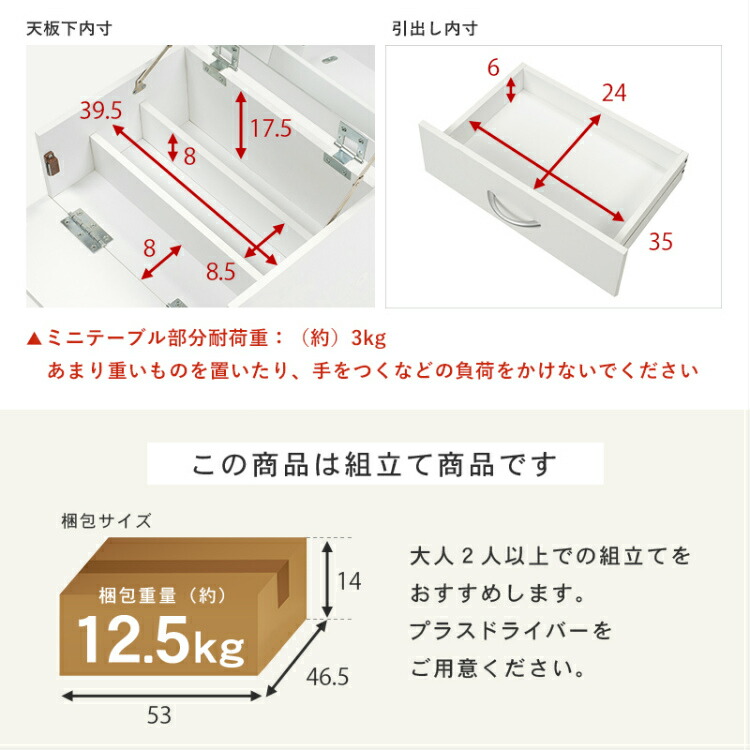 天板下内寸

39.5
17.5
8
8
8.5

引出し内寸

6
24
35

▲ミニテーブル部分耐荷重：（約）3kg
あまり重いものを置いたり、手をつくなどの負荷をかけないでください

この商品は組立て商品です

梱包サイズ

梱包重量（約）
12.5kg

14
46.5
53

大人２人以上での組立てをおすすめします。
プラスドライバーをご用意ください。