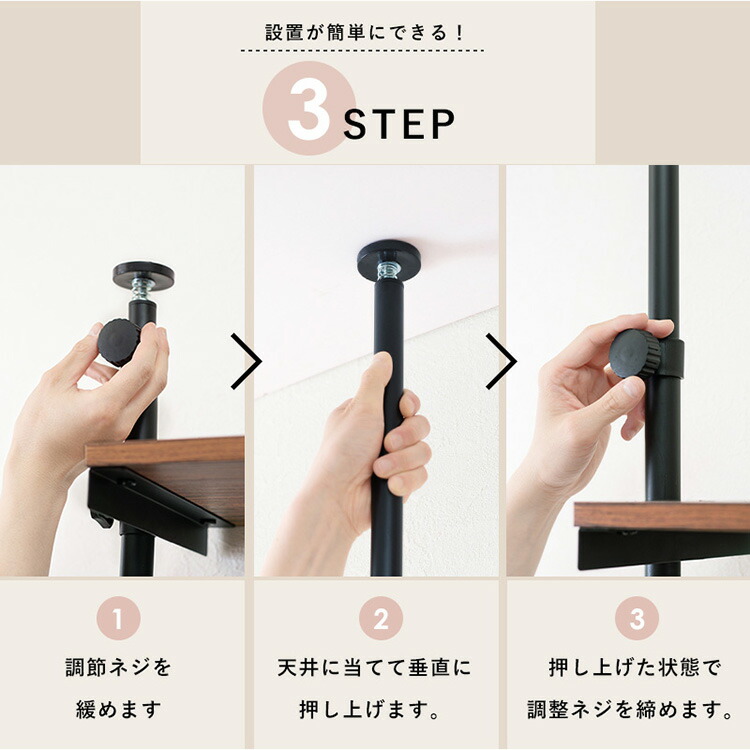 設置が簡単にできる！

3 STEP

1
調節ネジを緩めます

2
天井に当てて垂直に押し上げます。

3
押し上げた状態で調整ネジを締めます。