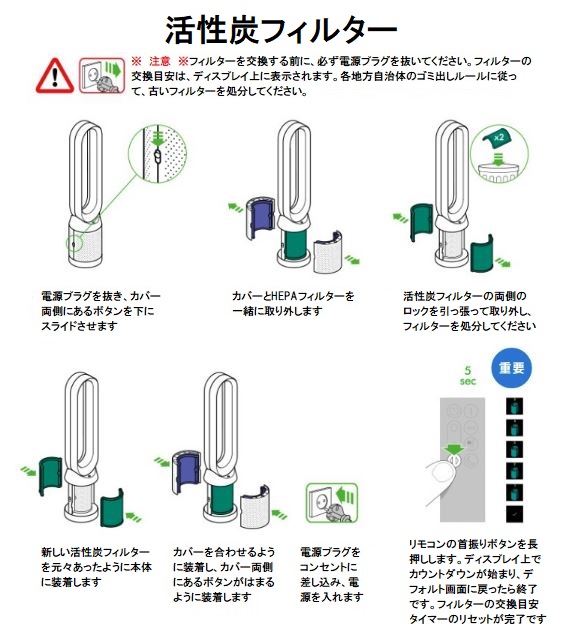 活性炭フィルター

※ 注意 ※フィルターを交換する前に、必ず電源プラグを抜いてください。フィルターの交換目安は、ディスプレイ上に表示されます。各地方自治体のゴミ出しルールに従って、古いフィルターを処分してください。

x2

電源プラグを抜き、カバー両側にあるボタンを下にスライドさせます

カバーとHEPAフィルターを一緒に取り外します

活性炭フィルターの両側のロックを引っ張って取り外し、フィルターを処分してください

5 sec

重要

新しい活性炭フィルターを元々あったように本体に装着します

カバーを合わせるように装着し、カバー両側にあるボタンがはまるように装着します

電源プラグをコンセントに差し込み、電源を入れます

リモコンの首振りボタンを長押しします。ディスプレイ上でカウントダウンが始まり、デフォルト画面に戻ったら終了です。フィルターの交換目安タイマーのリセットが完了です