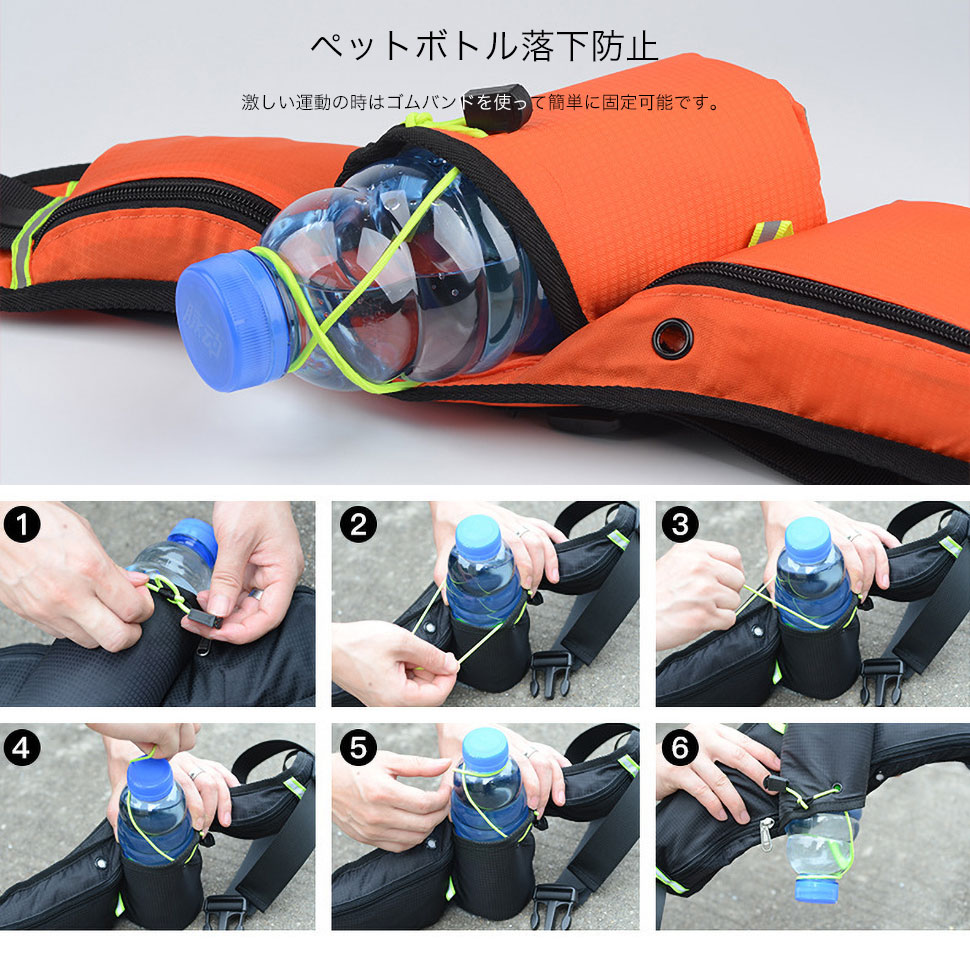 ペットボトル落下防止

激しい運動の時はゴムバンドを使って簡単に固定可能です。

1

2

3

4

5

6