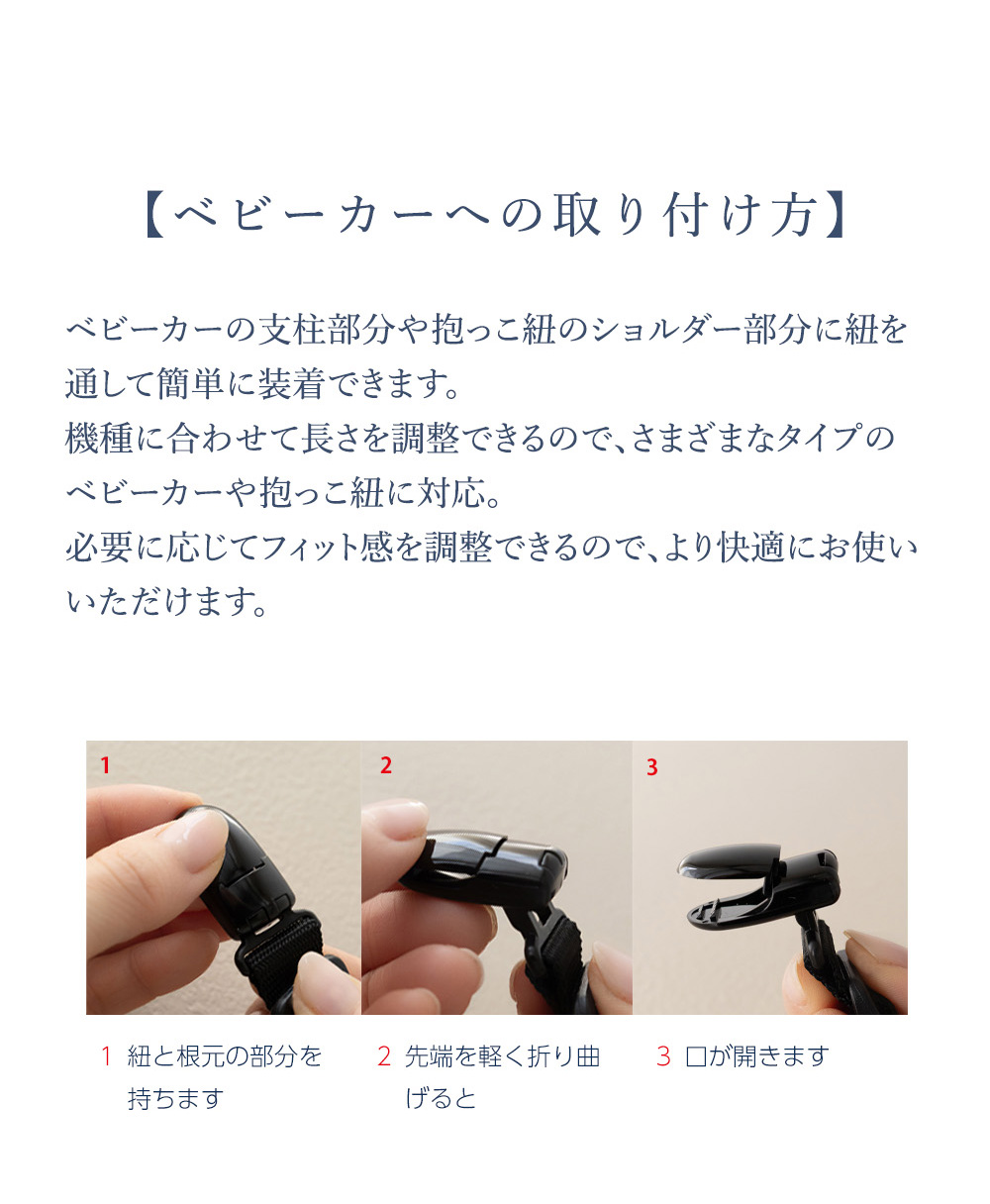 【ベビーカーへの取り付け方】

ベビーカーの支柱部分や抱っこ紐のショルダー部分に紐を通して簡単に装着できます。
機種に合わせて長さを調整できるので、さまざまなタイプのベビーカーや抱っこ紐に対応。
必要に応じてフィット感を調整できるので、より快適にお使いいただけます。

1

2

3

1 紐と根元の部分を持ちます

2 先端を軽く折り曲げると

3 口が開きます