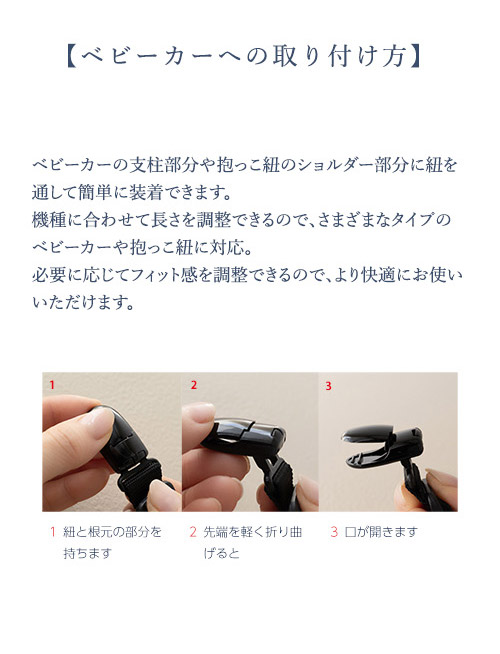 【ベビーカーへの取り付け方】

ベビーカーの支柱部分や抱っこ紐のショルダー部分に紐を通して簡単に装着できます。
機種に合わせて長さを調整できるので、さまざまなタイプのベビーカーや抱っこ紐に対応。
必要に応じてフィット感を調整できるので、より快適にお使いいただけます。

1

2

3

1 紐と根元の部分を持ちます

2 先端を軽く折り曲げると

3 口が開きます