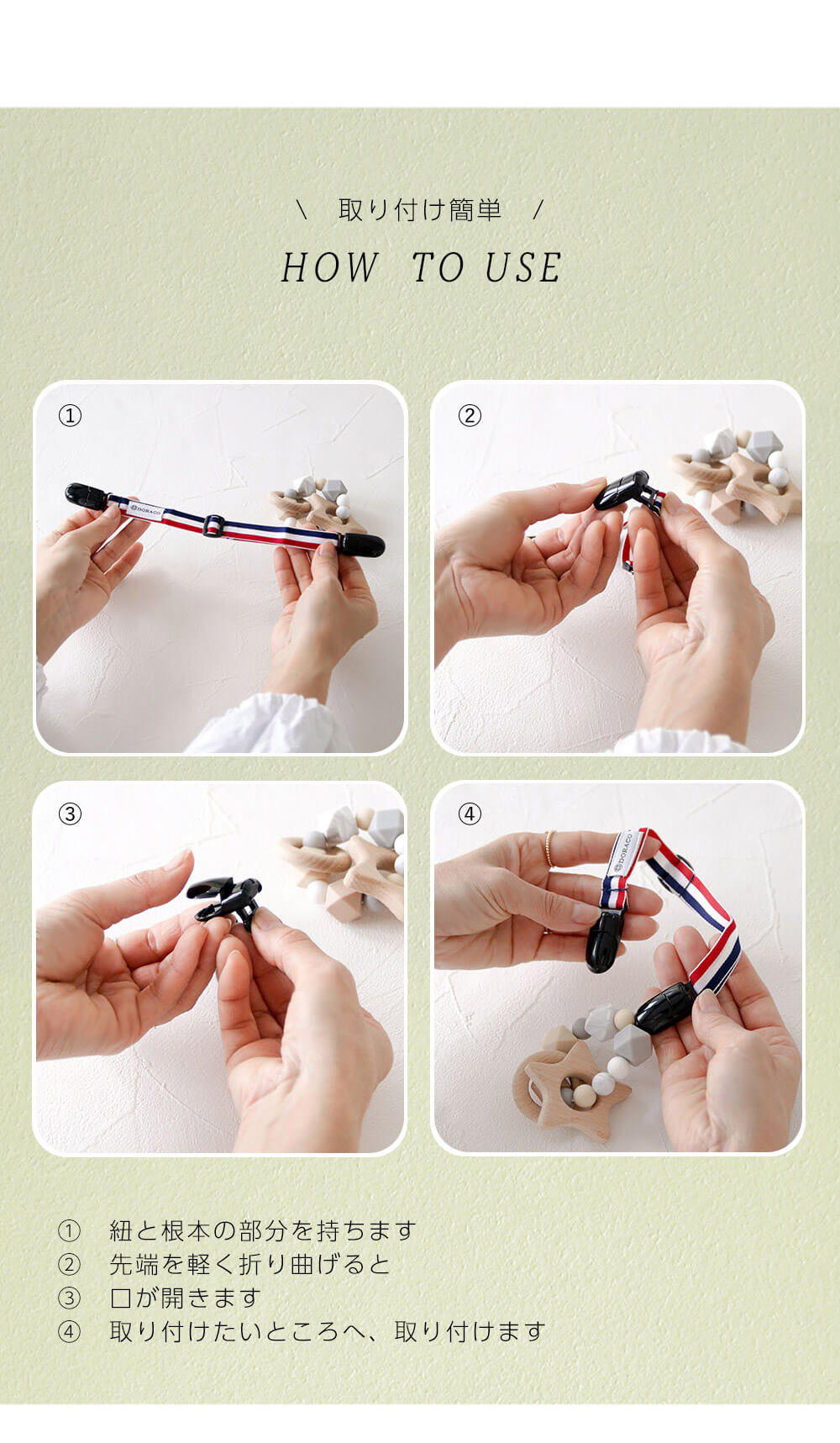 \ 取り付け簡単 /

HOW TO USE

①

DORACO

②

③

④

DORACO

① 紐と根本の部分を持ちます
② 先端を軽く折り曲げると
③ 口が開きます
④ 取り付けたいところへ、取り付けます