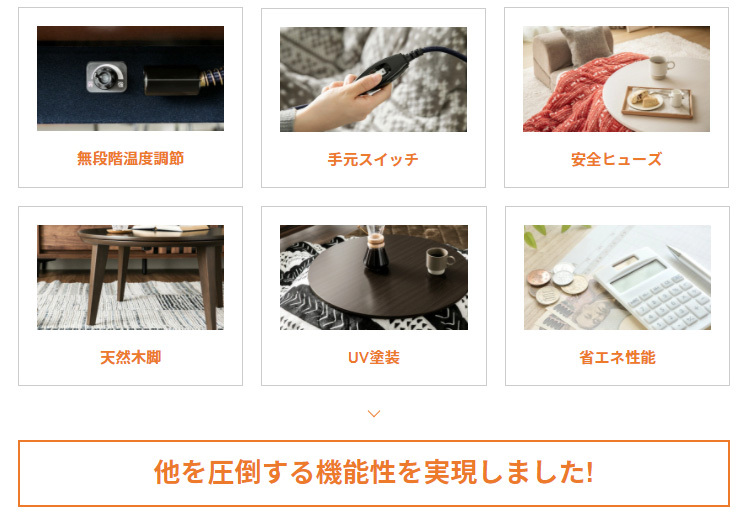 無段階温度調節

手元スイッチ

安全ヒューズ

天然木脚

UV塗装

省エネ性能

他を圧倒する機能性を実現しました!