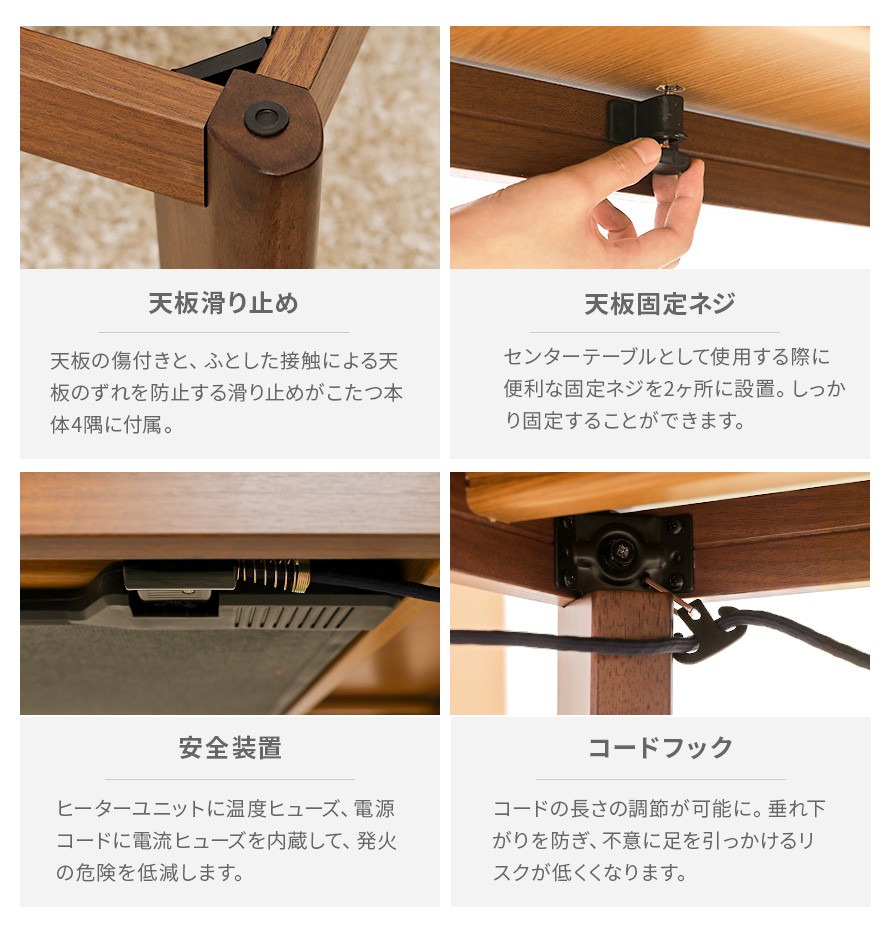 天板滑り止め

天板の傷付きと、ふとした接触による天板のずれを防止する滑り止めがこたつ本体4隅に付属。

天板固定ネジ

センターテーブルとして使用する際に便利な固定ネジを2ヶ所に設置。しっかり固定することができます。

安全装置

ヒーターユニットに温度ヒューズ、電源コードに電流ヒューズを内蔵して、発火の危険を低減します。

コードフック

コードの長さの調節が可能に。垂れ下がりを防ぎ、不意に足を引っかけるリスクが低くくなります。