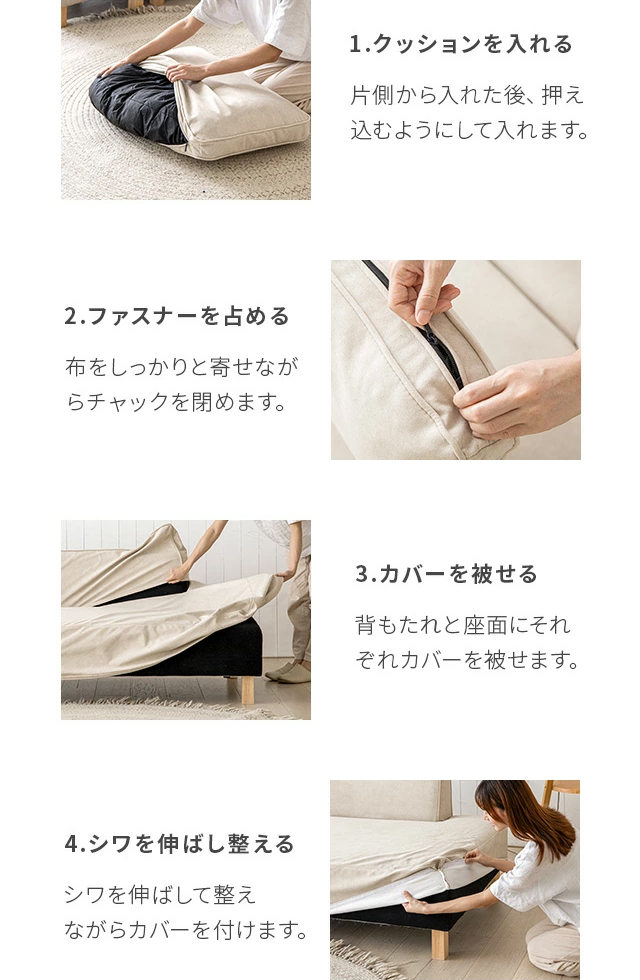 1.クッションを入れる

片側から入れた後、押え込むようにして入れます。

2.ファスナーを占める

布をしっかりと寄せながらチャックを閉めます。

3.カバーを被せる

背もたれと座面にそれぞれカバーを被せます。

4.シワを伸ばし整える

シワを伸ばして整えながらカバーを付けます。