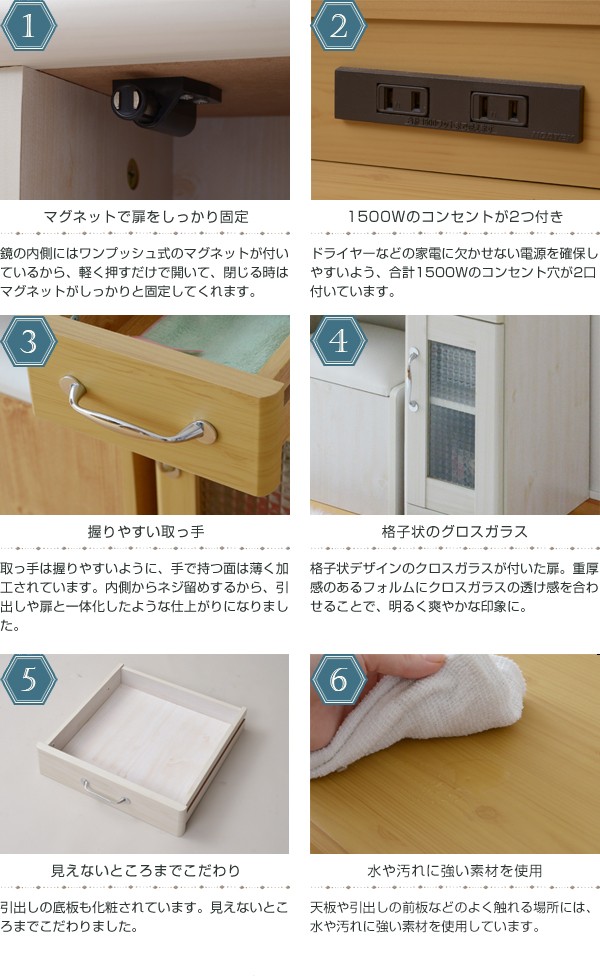 1

マグネットで扉をしっかり固定

鏡の内側にはワンプッシュ式のマグネットが付いているから、軽く押すだけで開いて、閉じる時はマグネットがしっかりと固定してくれます。

2

1500Wのコンセントが2つ付き

ドライヤーなどの家電に欠かせない電源を確保しやすいよう、合計1500Wのコンセント穴が2口付いています。

3

握りやすい取っ手

取っ手は握りやすいように、手で持つ面は薄く加工されています。内側からネジ留めするから、引出しや扉と一体化したような仕上がりになりました。

4

格子状のグロスガラス

格子状デザインのクロスガラスが付いた扉。重厚感のあるフォルムにクロスガラスの透け感を合わせることで、明るく爽やかな印象に。

5

見えないところまでこだわり

引出しの底板も化粧されています。見えないところまでこだわりました。

6

水や汚れに強い素材を使用

天板や引出しの前板などのよく触れる場所には、水や汚れに強い素材を使用しています。