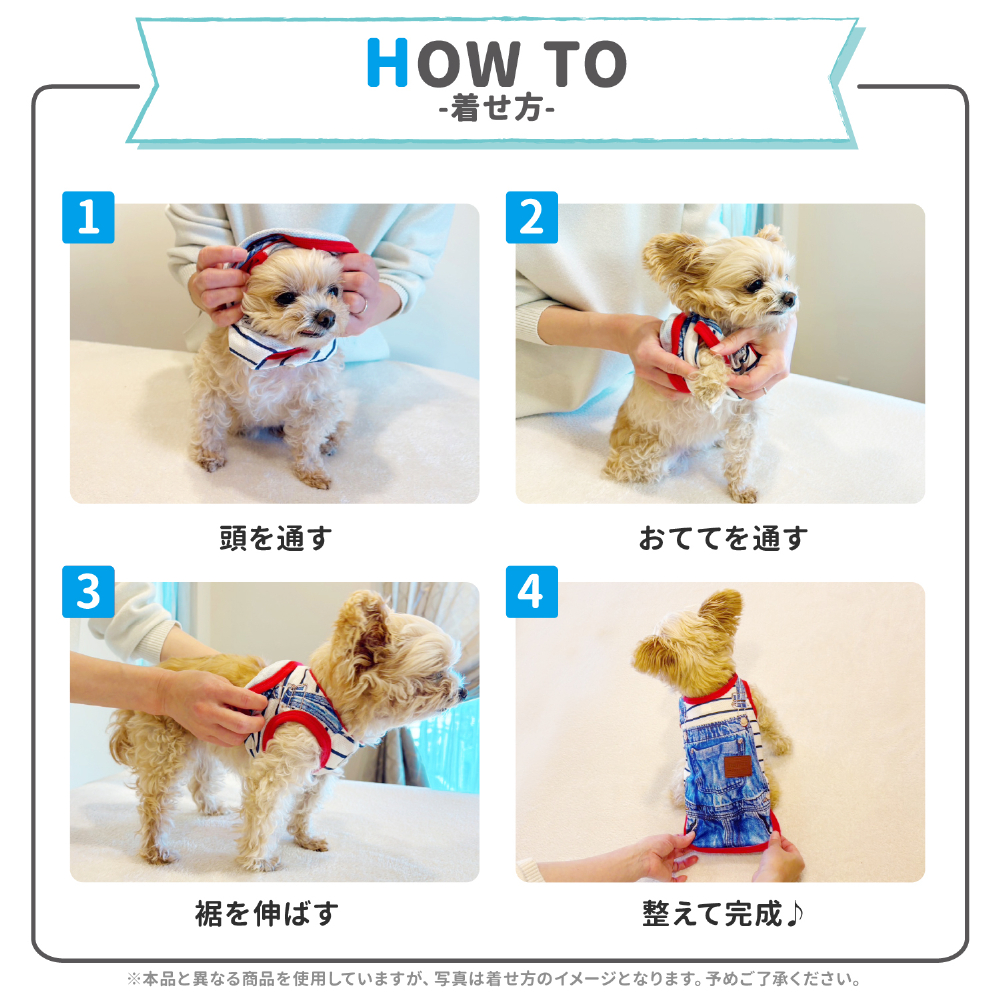 HOW TO
-着せ方-

1
頭を通す

2
おててを通す

3
裾を伸ばす

4
整えて完成♪

※本品と異なる商品を使用していますが、写真は着せ方のイメージとなります。予めご了承ください。