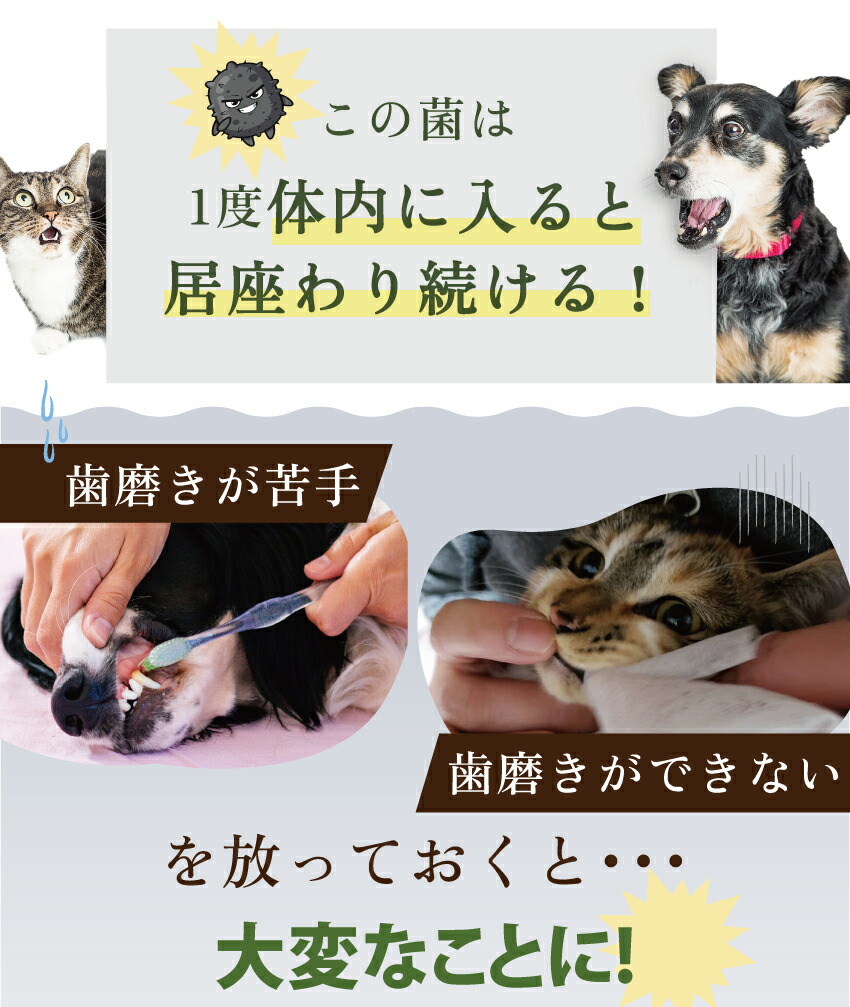 この菌は

1度体内に入ると
居座わり続ける！

歯磨きが苦手

歯磨きができない

を放っておくと・・・

大変なことに!