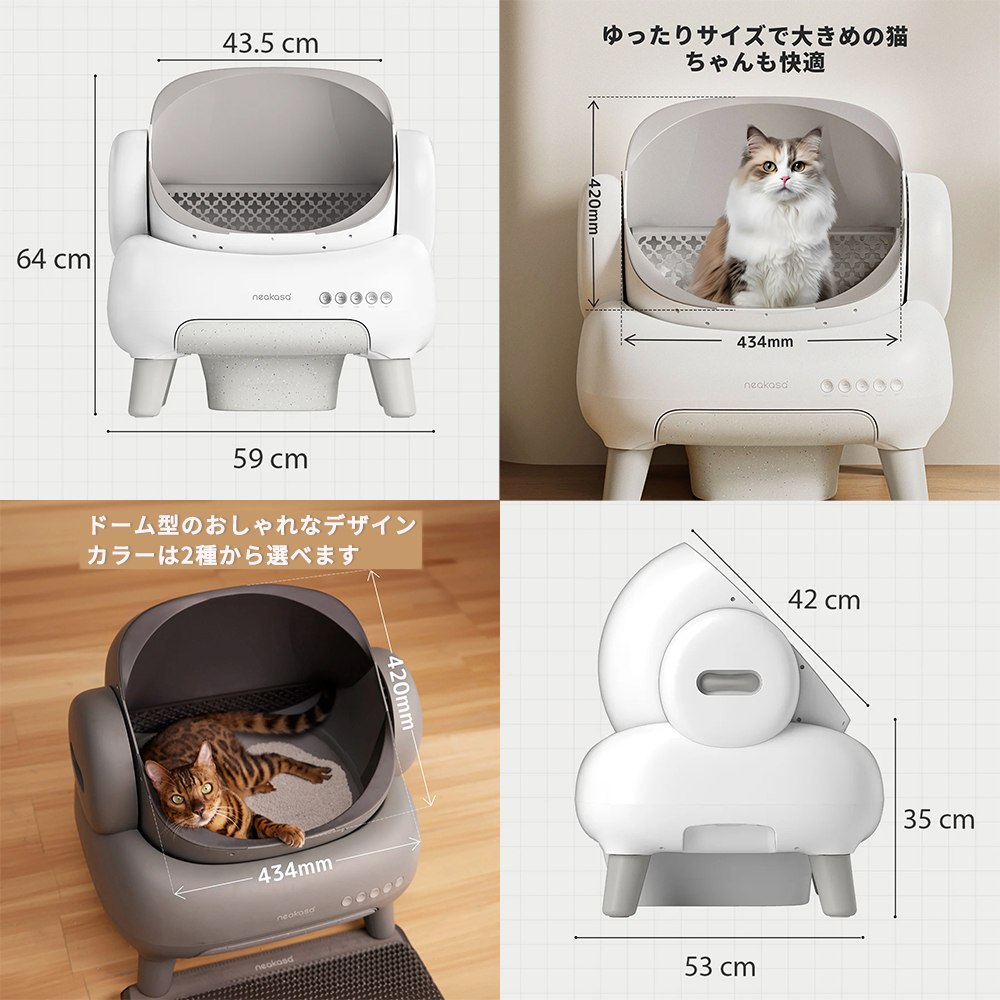 43.5 cm

64 cm

neakasa

59 cm

ゆったりサイズで大きめの猫ちゃんも快適

420mm

434mm

neakasa

ドーム型のおしゃれなデザイン
カラーは2種から選べます

420mm

434mm

neakasa

neakasa

42 cm

35 cm

53 cm