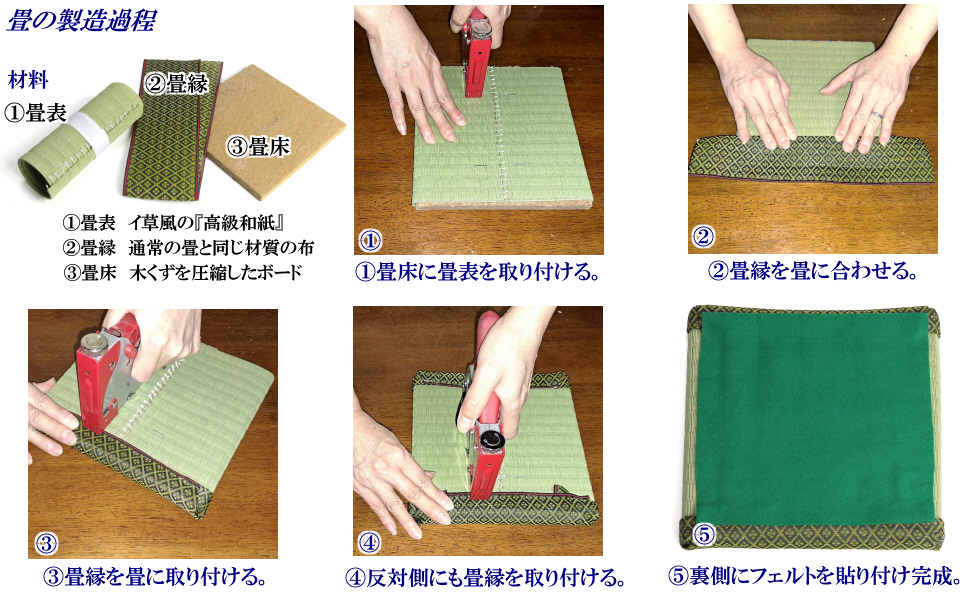 畳の製造過程

材料

①畳表

②畳縁

③畳床

①畳表　イ草風の『高級和紙』
②畳縁　通常の畳と同じ材質の布
③畳床　木くずを圧縮したボード

①

①畳床に畳表を取り付ける。

②

②畳縁を畳に合わせる。

③

③畳縁を畳に取り付ける。

④

④反対側にも畳縁を取り付ける。

⑤

⑤裏側にフェルトを貼り付け完成。