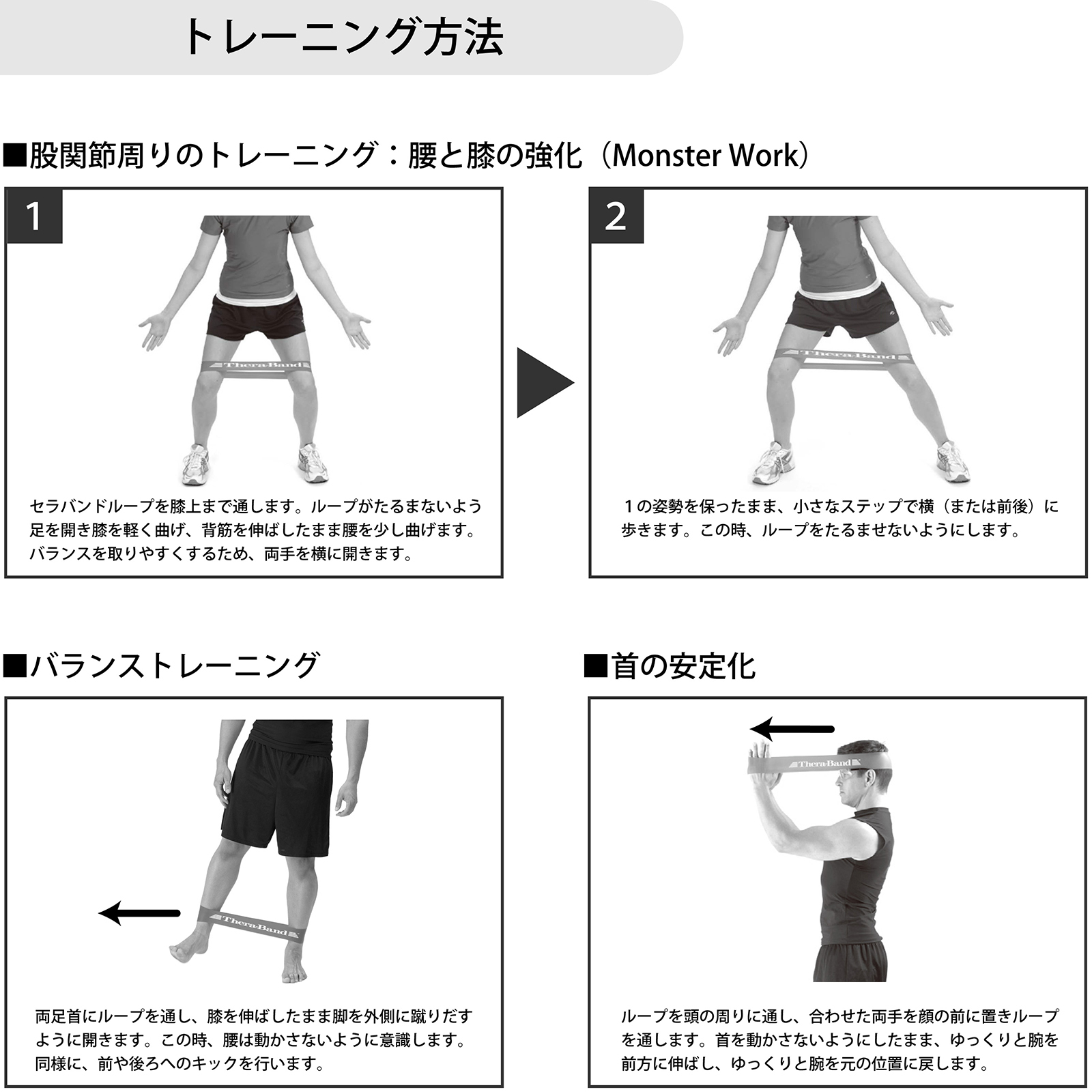 トレーニング方法

■股関節周りのトレーニング：腰と膝の強化（Monster Work）

1

Thera-Band

セラバンドループを膝上まで通します。ループがたるまないよう足を開き膝を軽く曲げ、背筋を伸ばしたまま腰を少し曲げます。バランスを取りやすくするため、両手を横に開きます。

2

Thera-Band

１の姿勢を保ったまま、小さなステップで横（または前後）に歩きます。この時、ループをたるませないようにします。

■バランストレーニング

Thera-Band

両足首にループを通し、膝を伸ばしたまま脚を外側に蹴りだすように開きます。この時、腰は動かさないように意識します。同様に、前や後ろへのキックを行います。

■首の安定化

Thera-Band

ループを頭の周りに通し、合わせた両手を顔の前に置きループを通します。首を動かさないようにしたまま、ゆっくりと腕を前方に伸ばし、ゆっくりと腕を元の位置に戻します。