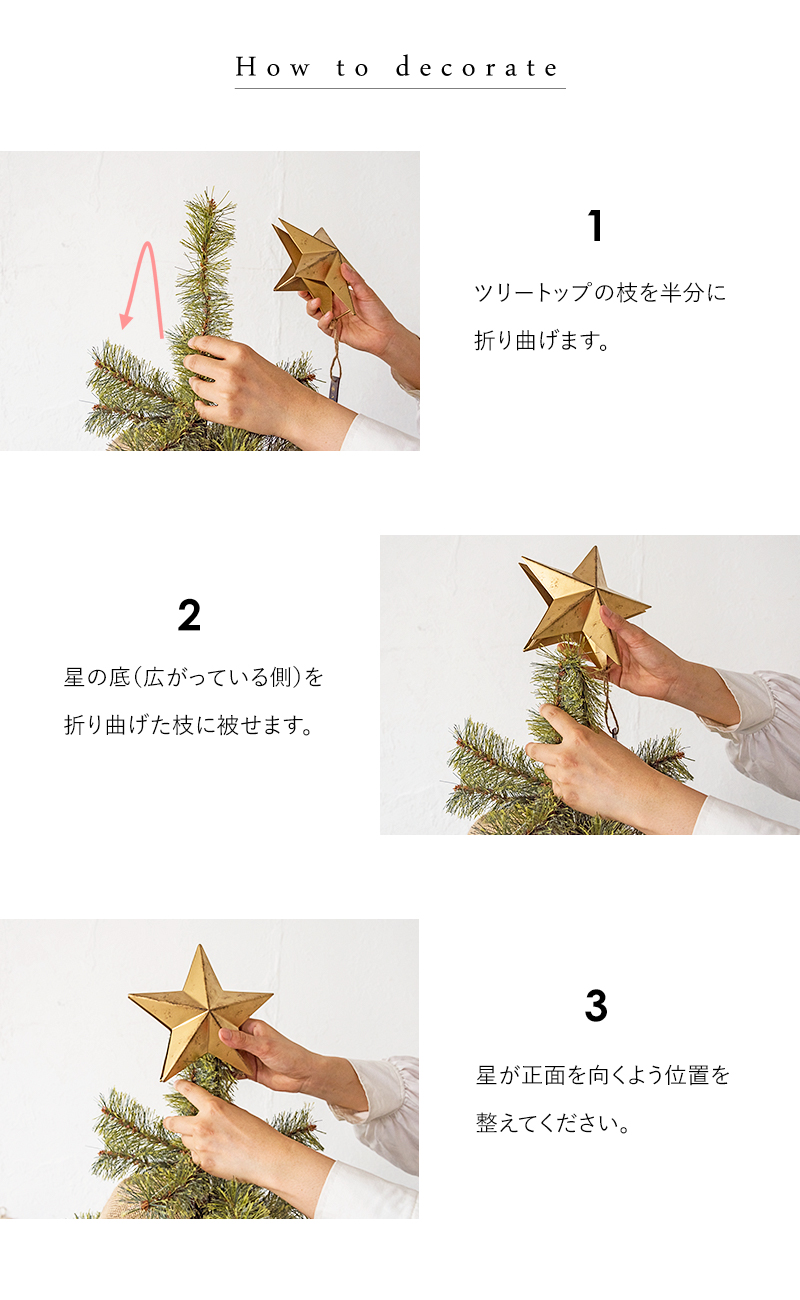 How to decorate

1

ツリートップの枝を半分に折り曲げます。

2

星の底(広がっている側)を折り曲げた枝に被せます。

3

星が正面を向くよう位置を整えてください。