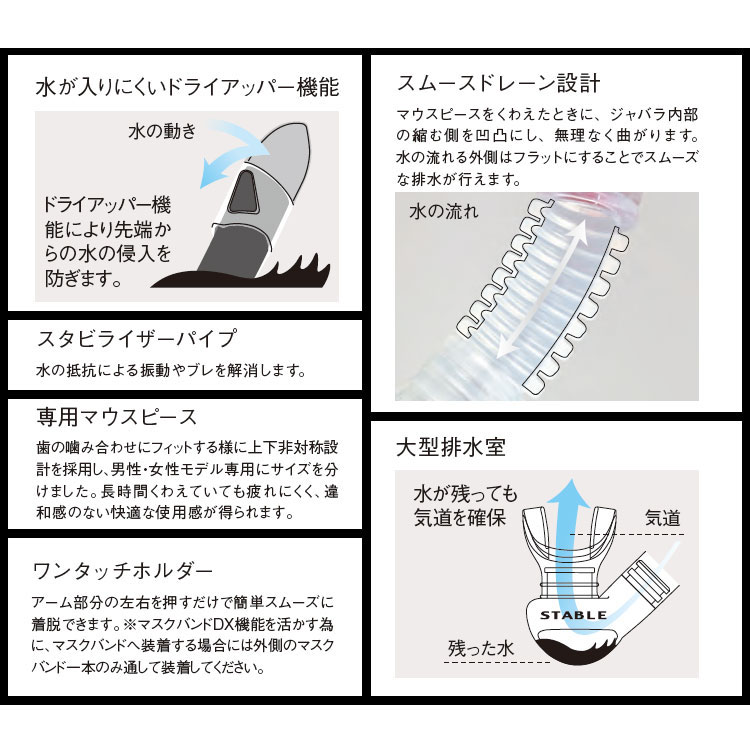 水が入りにくいドライアッパー機能

水の動き

ドライアッパー機能により先端からの水の侵入を防ぎます。

スタビライザーパイプ

水の抵抗による振動やブレを解消します。

専用マウスピース

歯の噛み合わせにフィットする様に上下非対称設計を採用し、男性・女性モデル専用にサイズを分けました。長時間くわえていても疲れにくく、違和感のない快適な使用感が得られます。

ワンタッチホルダー

アーム部分の左右を押すだけで簡単スムーズに着脱できます。※マスクバンドDX機能を活かす為に、マスクバンドへ装着する場合には外側のマスクバンド一本のみ通して装着してください。

スムースドレーン設計

マウスピースをくわえたときに、ジャバラ内部の縮む側を凹凸にし、無理なく曲がります。水の流れる外側はフラットにすることでスムーズな排水が行えます。

水の流れ

大型排水室

水が残っても気道を確保

気道

STABLE

残った水