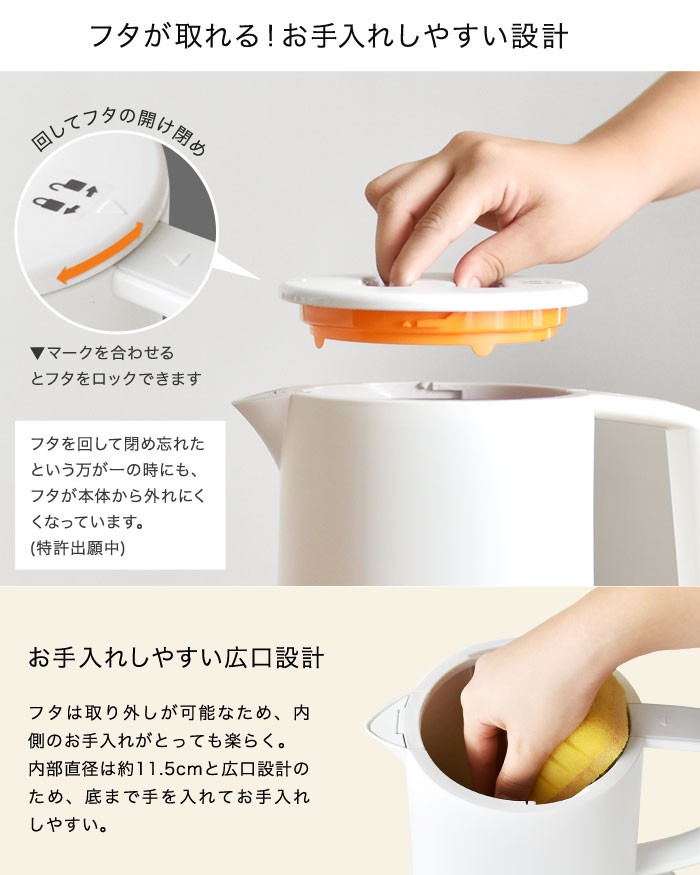 フタが取れる！お手入れしやすい設計

回してフタの開け閉め

▼マークを合わせるとフタをロックできます

フタを回して閉め忘れたという万が一の時にも、フタが本体から外れにくくなっています。
(特許出願中)

お手入れしやすい広口設計

フタは取り外しが可能なため、内側のお手入れがとっても楽らく。内部直径は約11.5cmと広口設計のため、底まで手を入れてお手入れしやすい。