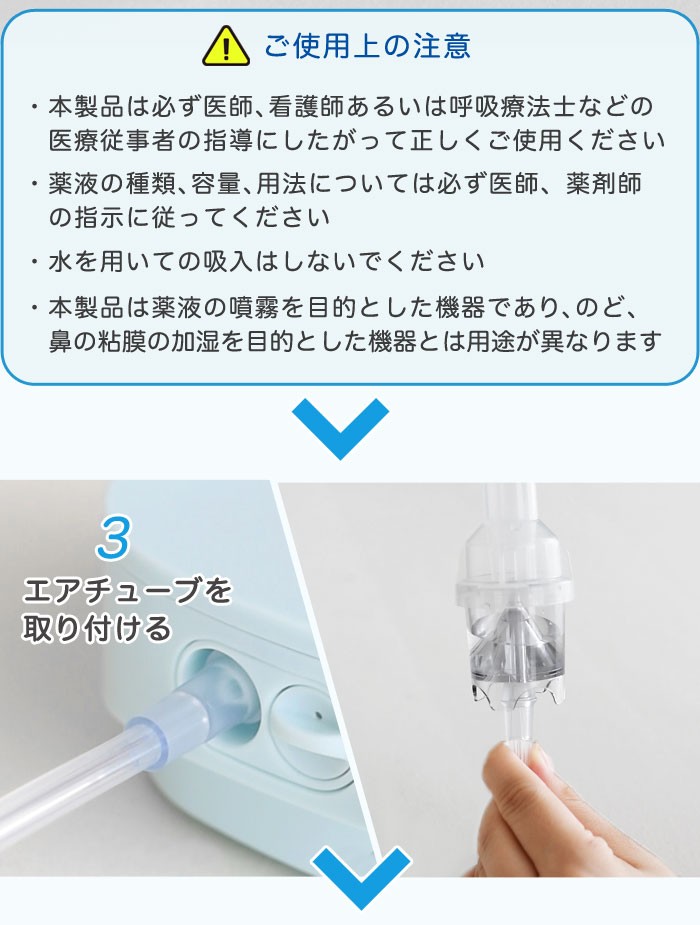 ご使用上の注意

・本製品は必ず医師、看護師あるいは呼吸療法士などの医療従事者の指導にしたがって正しくご使用ください

・薬液の種類、容量、用法については必ず医師、薬剤師の指示に従ってください

・水を用いての吸入はしないでください

・本製品は薬液の噴霧を目的とした機器であり、のど、鼻の粘膜の加湿を目的とした機器とは用途が異なります

3
エアチューブを取り付ける